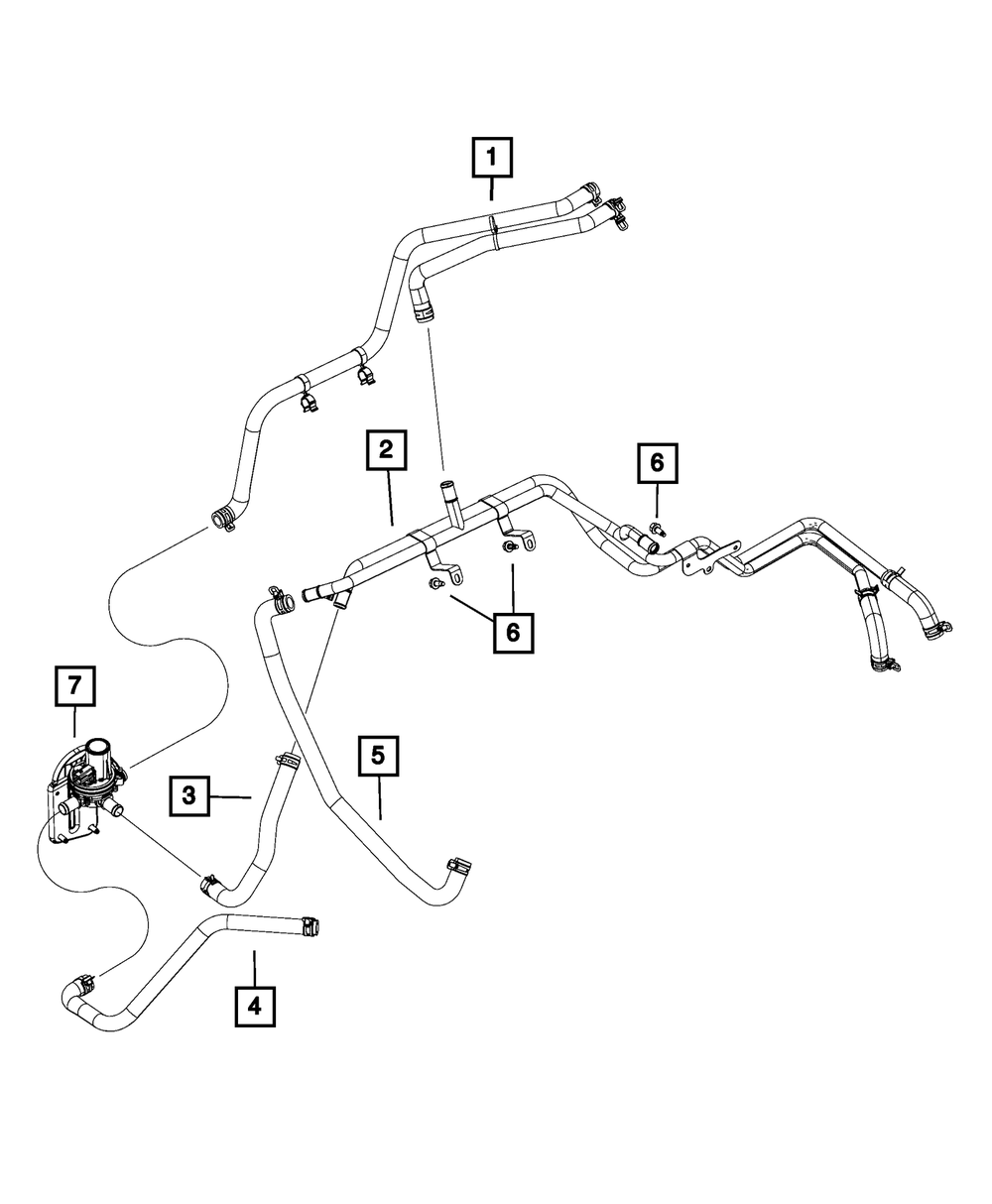 1
2
6
6
7
3
5
4