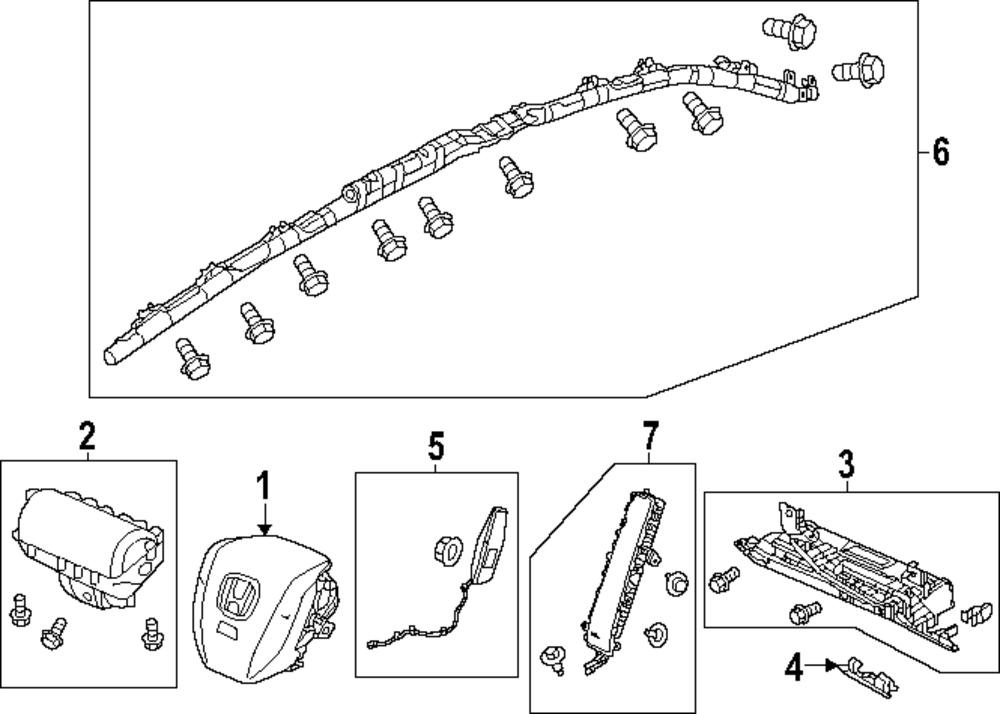 6
2
1
5
7
3
4