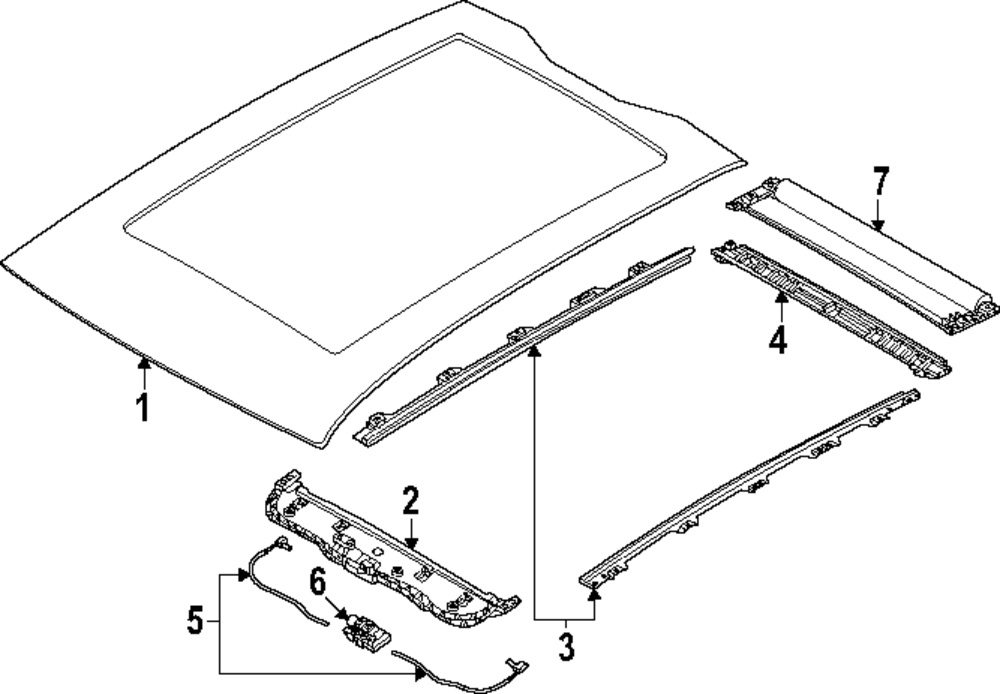 7
4
1
2
6
5
3