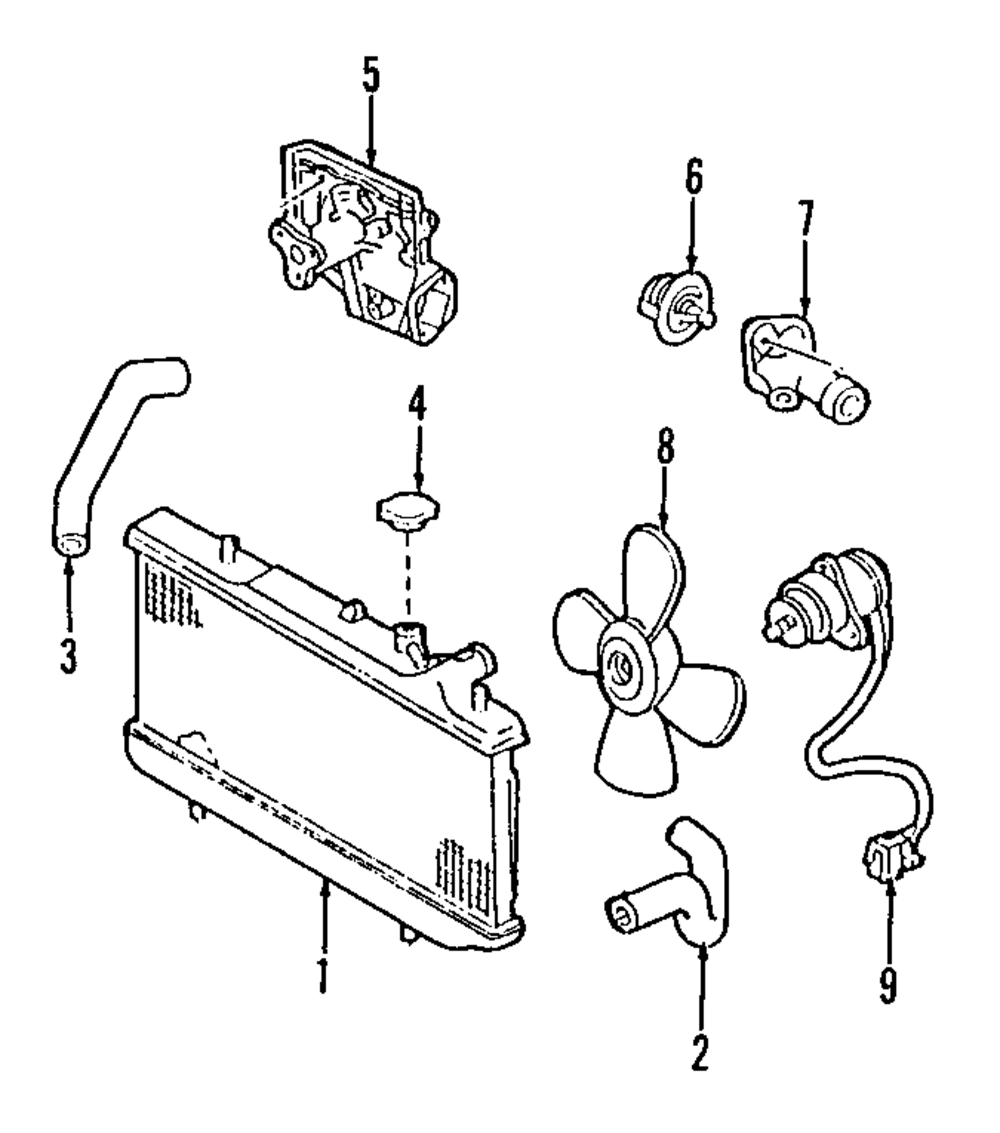 5
6
7
4
8
3
1
2
9