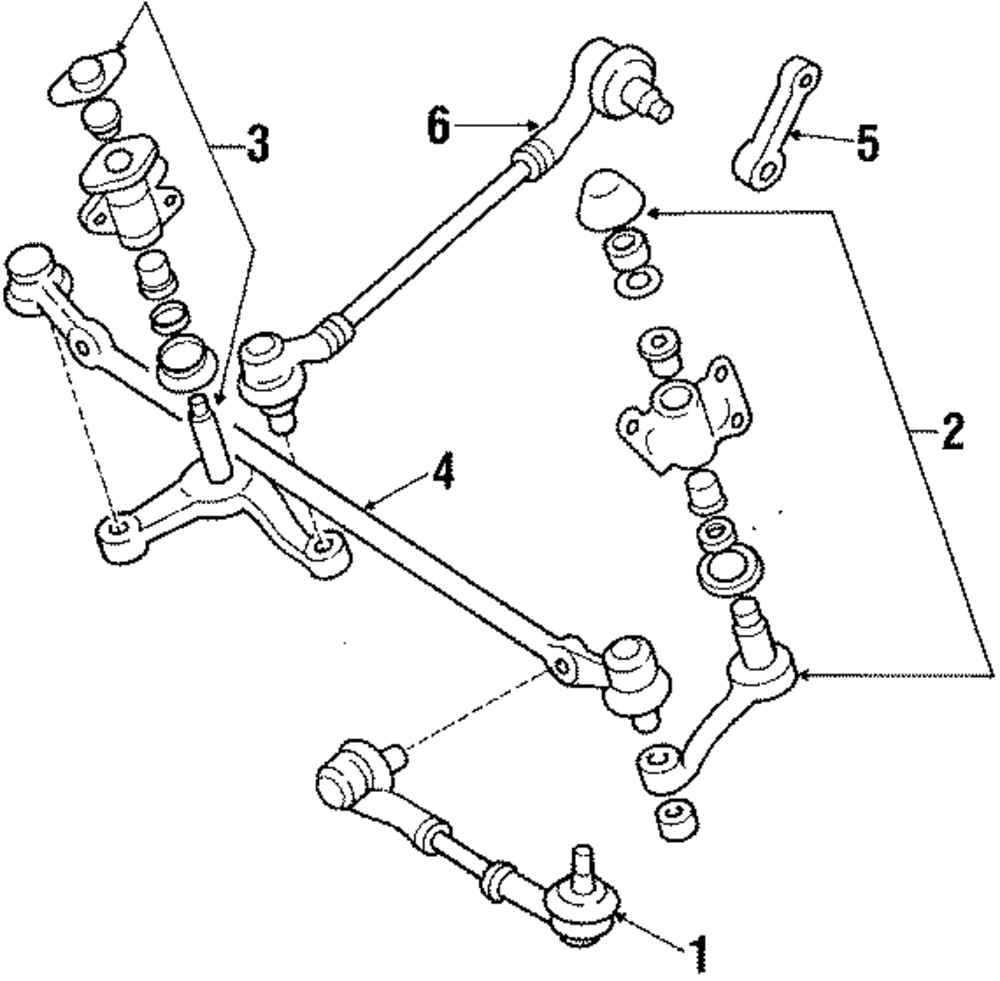 3
6
5
2
4
1