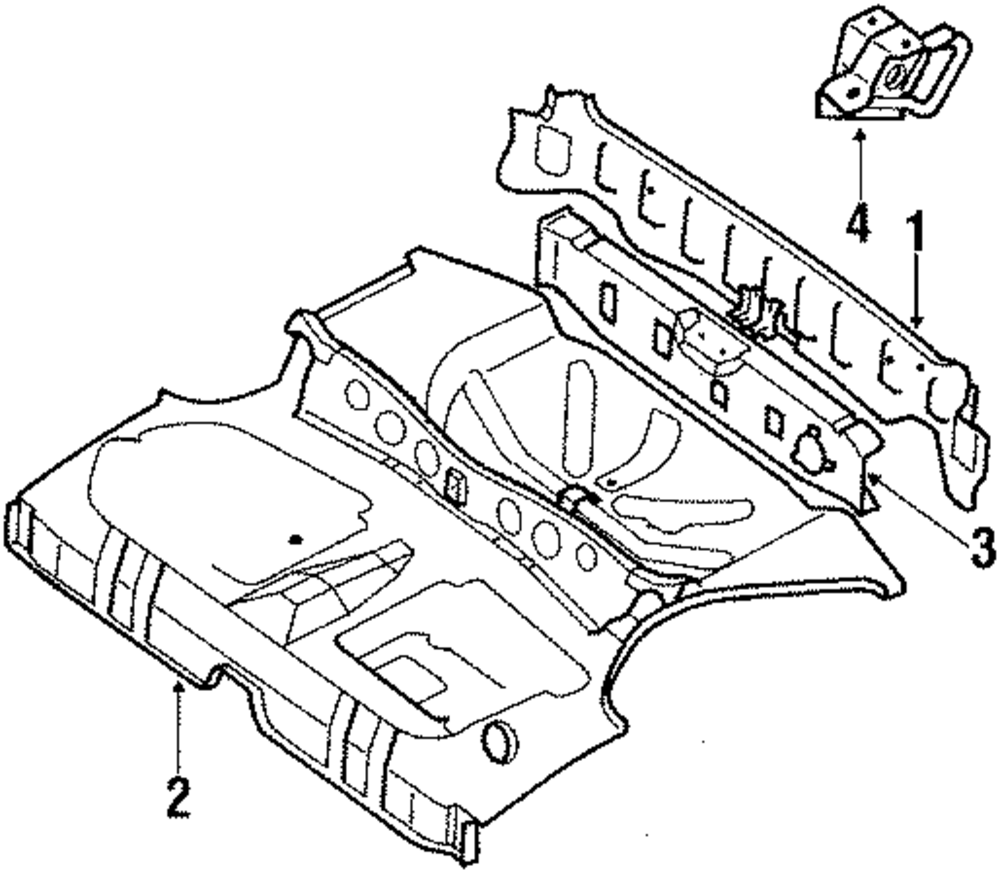 4
1
3
2