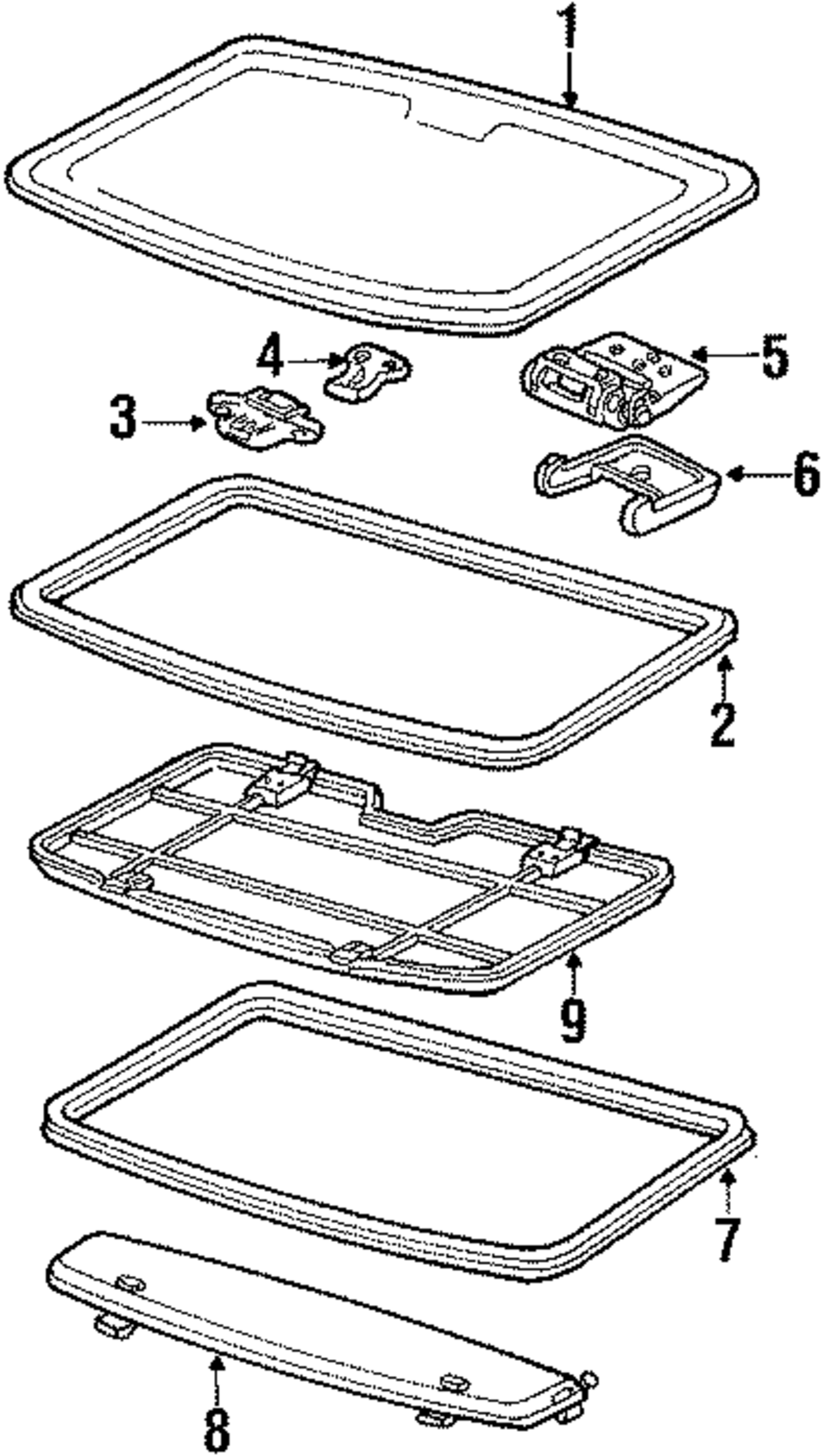 1
4
5
3
6
2
9
7
8