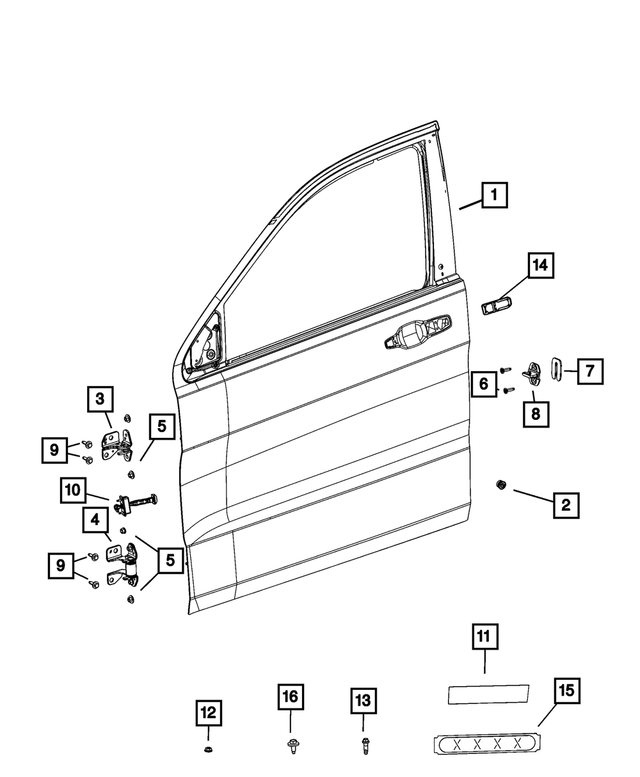 1
14
6
7
8
3
5
9
10
2
4
9
5
11
15
12
16
13
X X X X