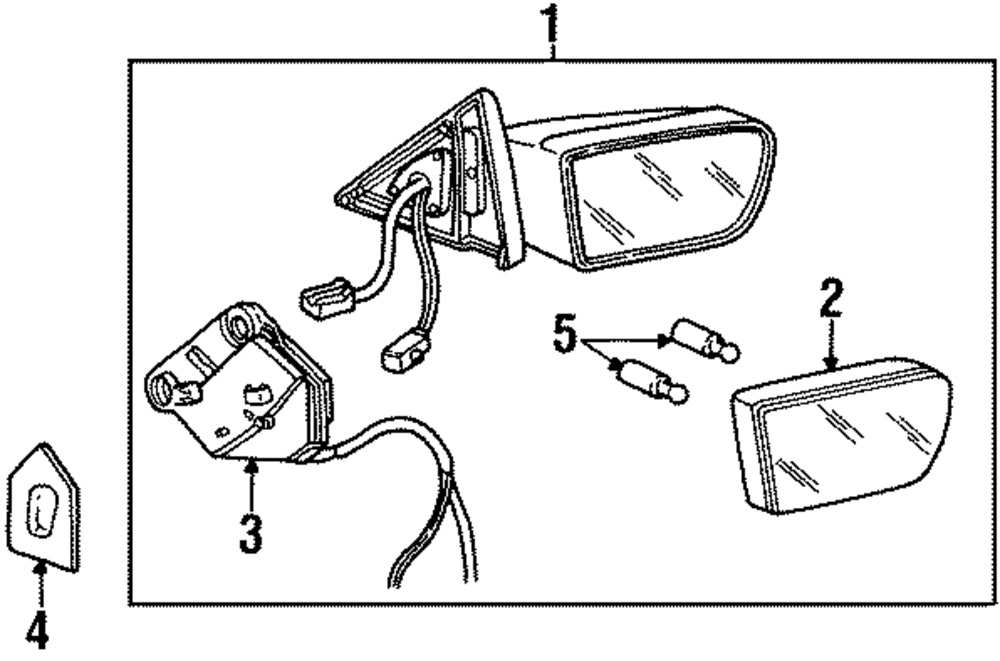 1
2
5
3
4