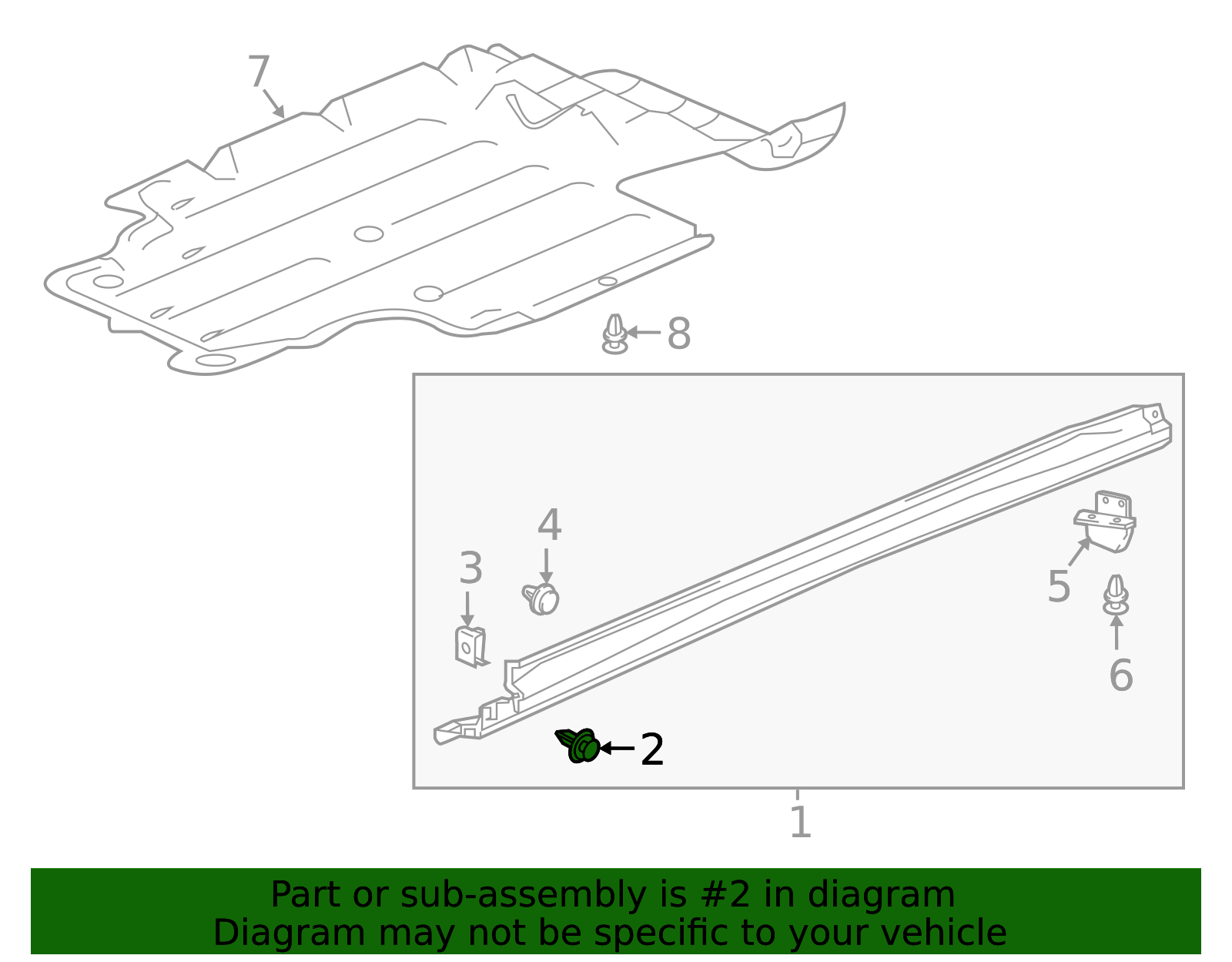 7
8
4
3
5
6
2
1
Part or sub-assembly is #2 in diagram
Diagram may not be specific to your vehicle