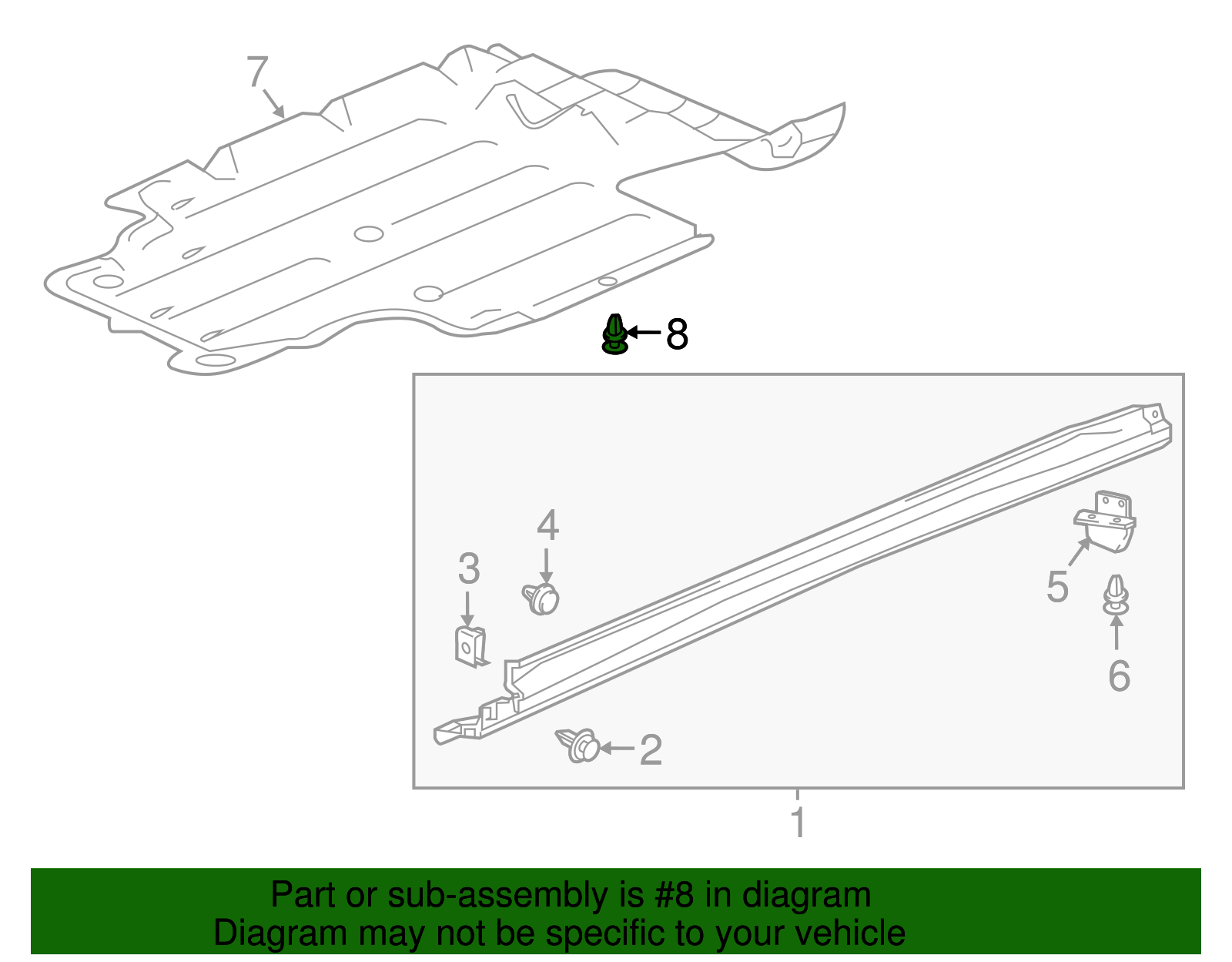 7

8

4

3

5

6

2

1

Part or sub-assembly is #8 in diagram
Diagram may not be specific to your vehicle