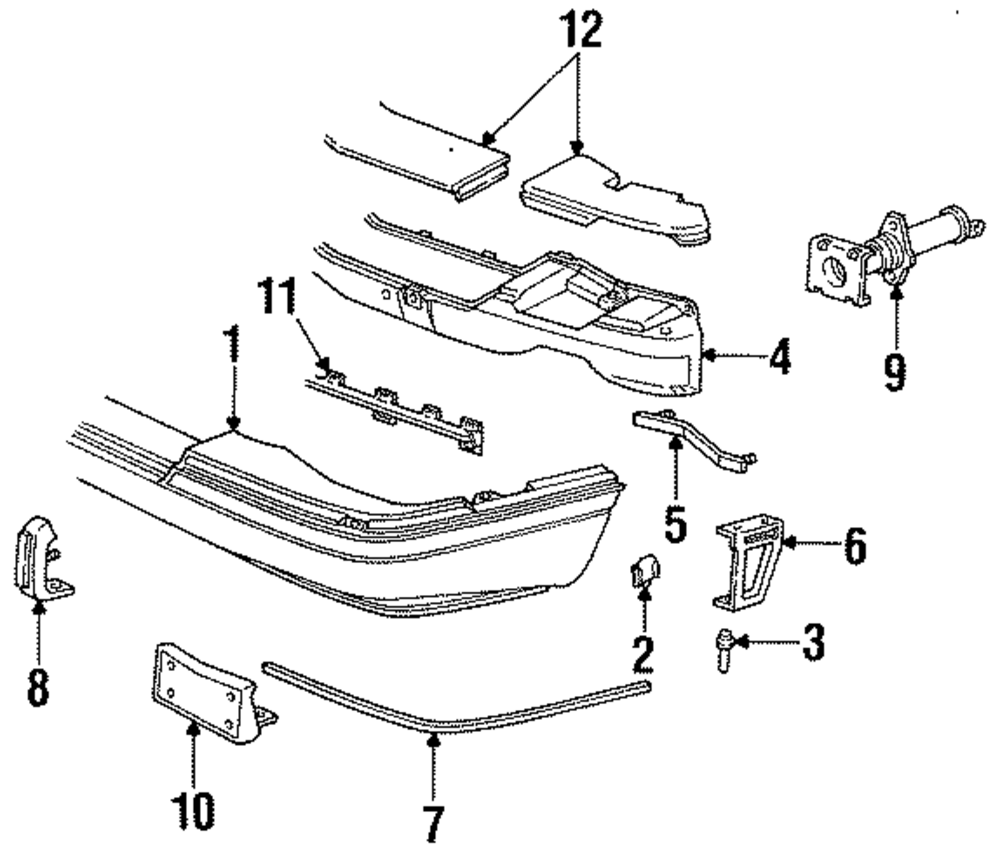 12
11
1
4
9
5
6
8
2
3
10
7