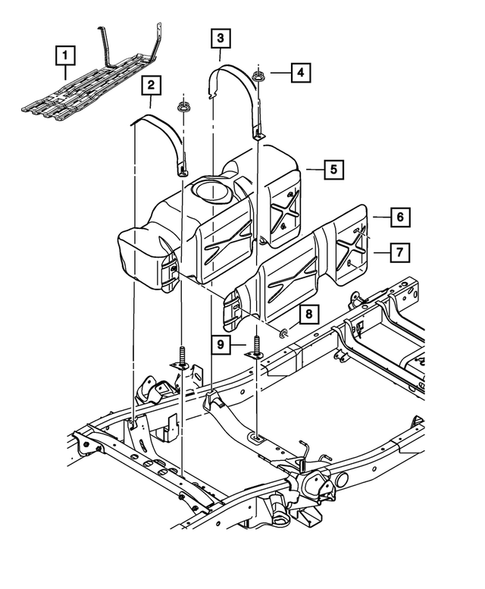 1
2
3
4
5
6
7
8
9