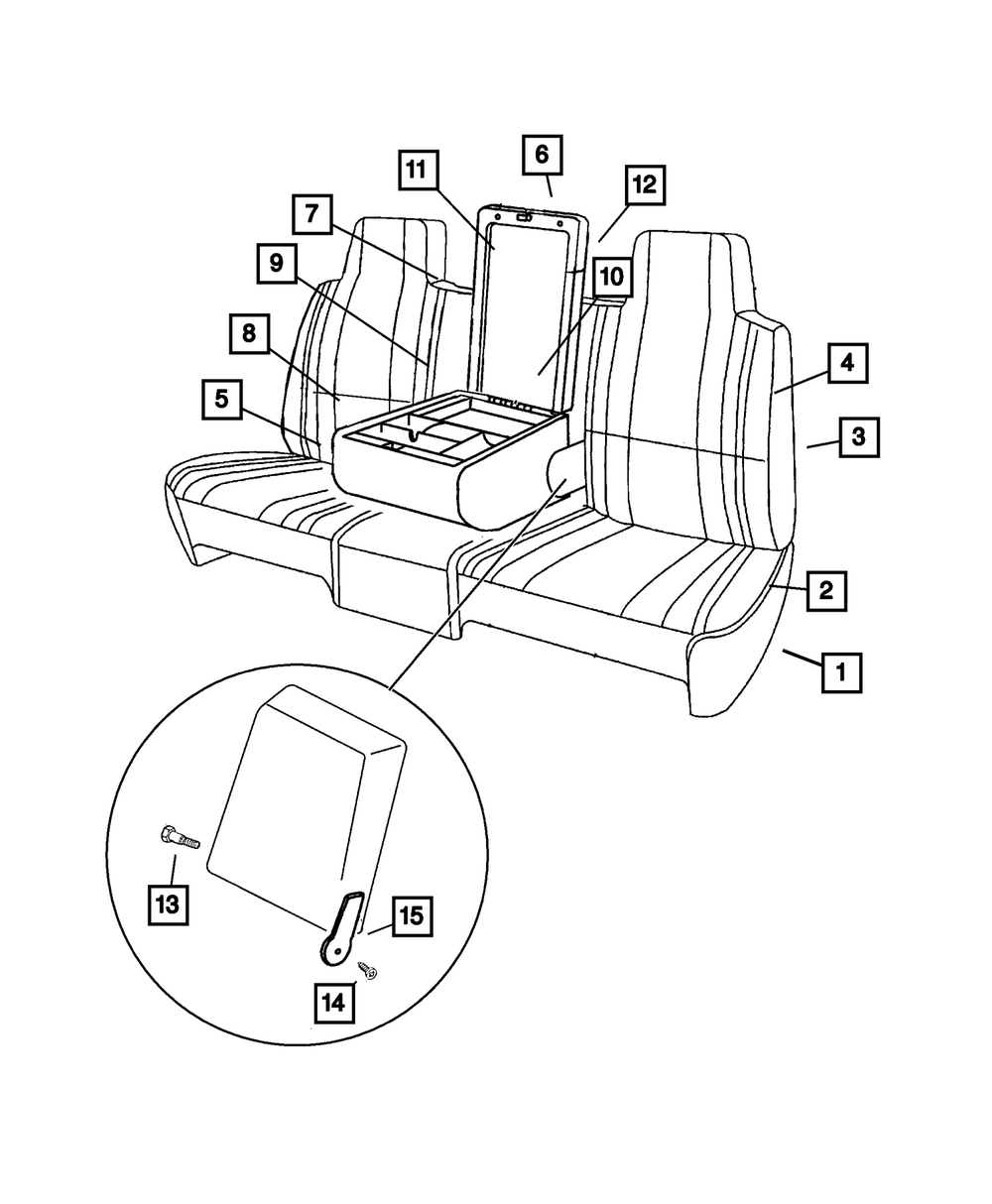 6
11
12
7
9
10
8
4
5
3
2
1
13
15
14