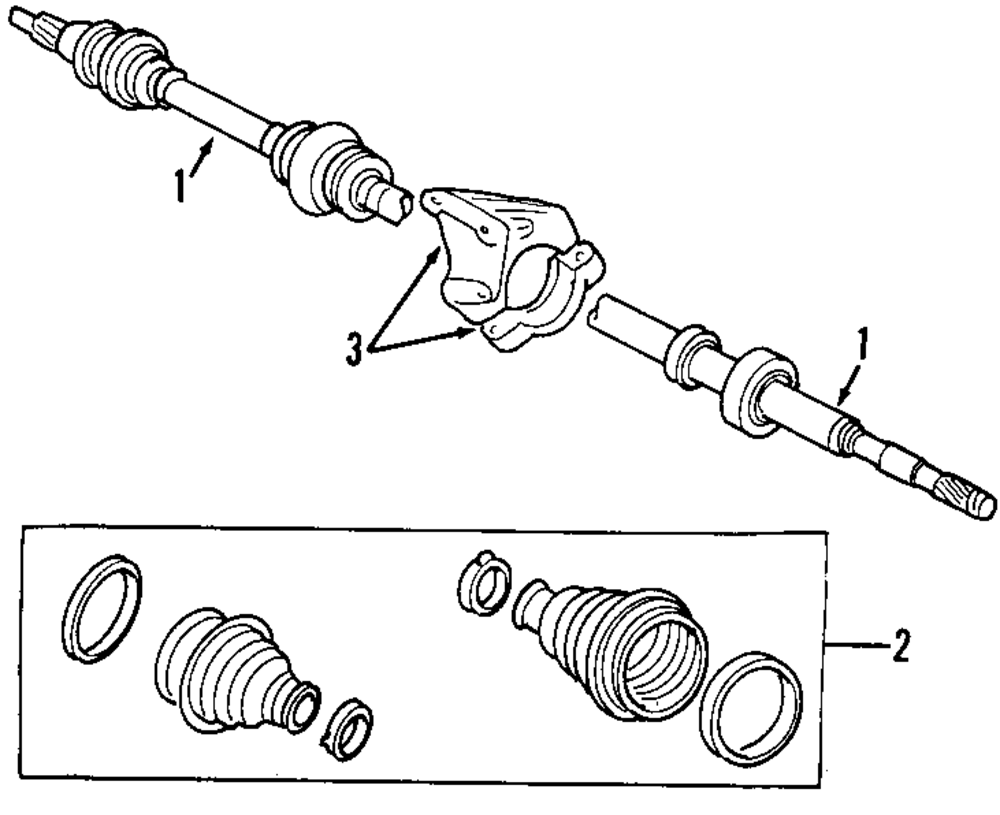 1
3
1
2