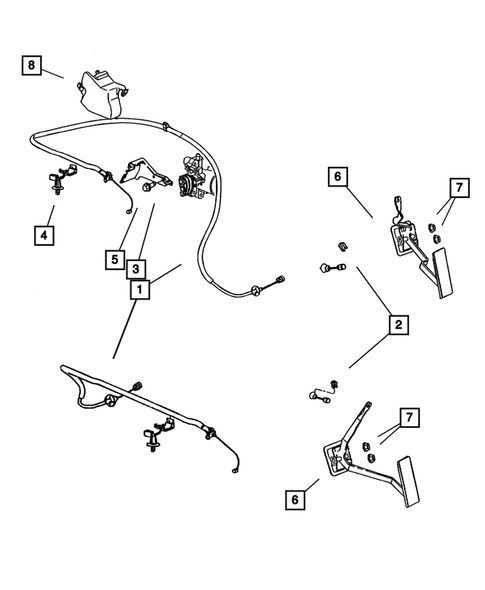 8

6

7

4

5

3

1

2

7

6