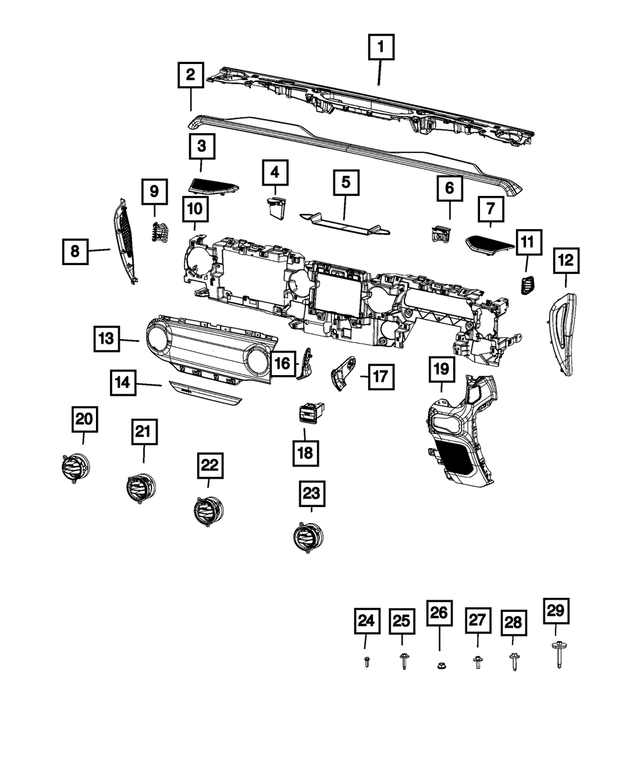 1
2
3
4
5
6
7
8
9
10
11
12
13
14
16
17
18
19
20
21
22
23
24
25
26
27
28
29