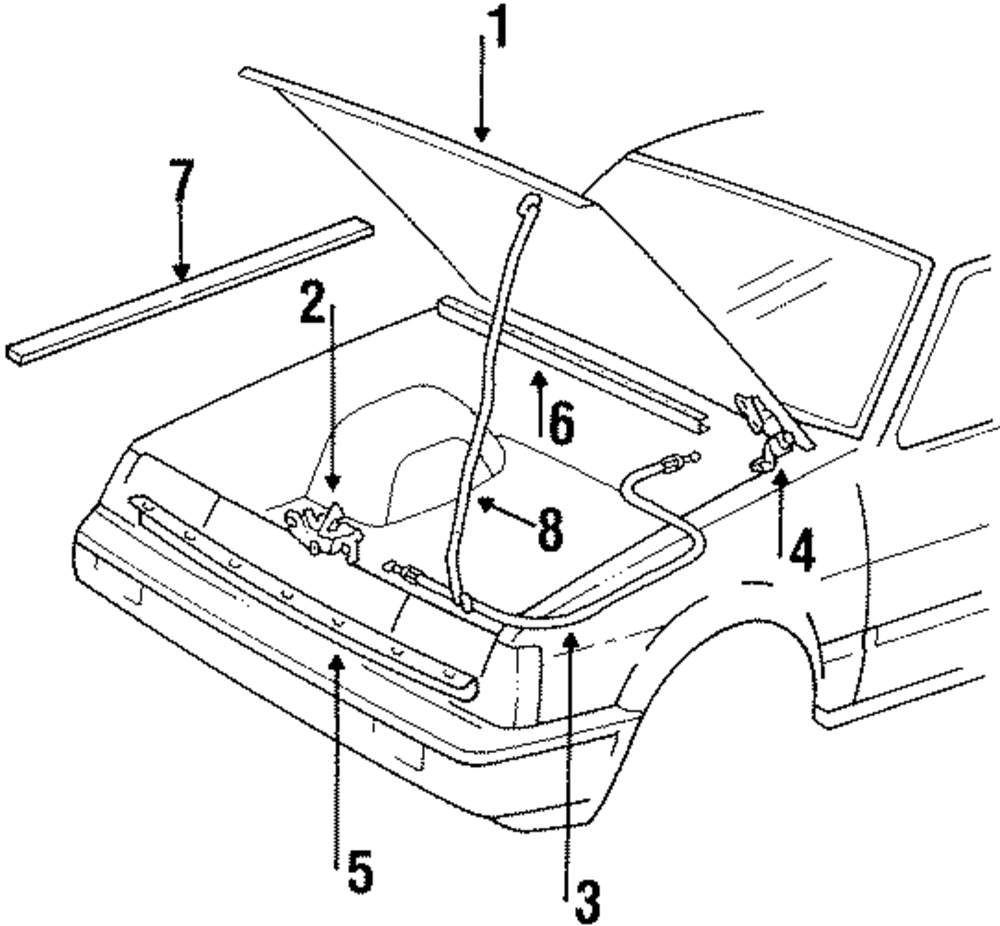 1
7
2
6
8
4
5
3