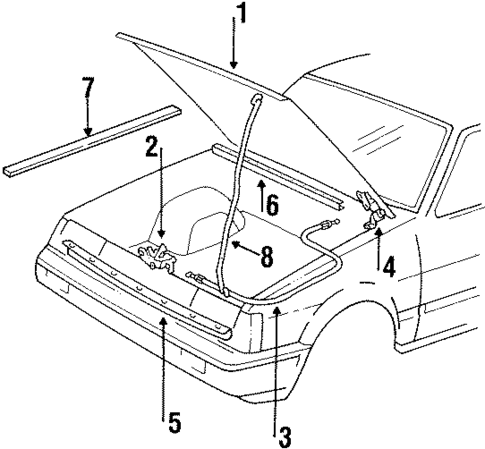 1
7
2
6
8
4
5
3