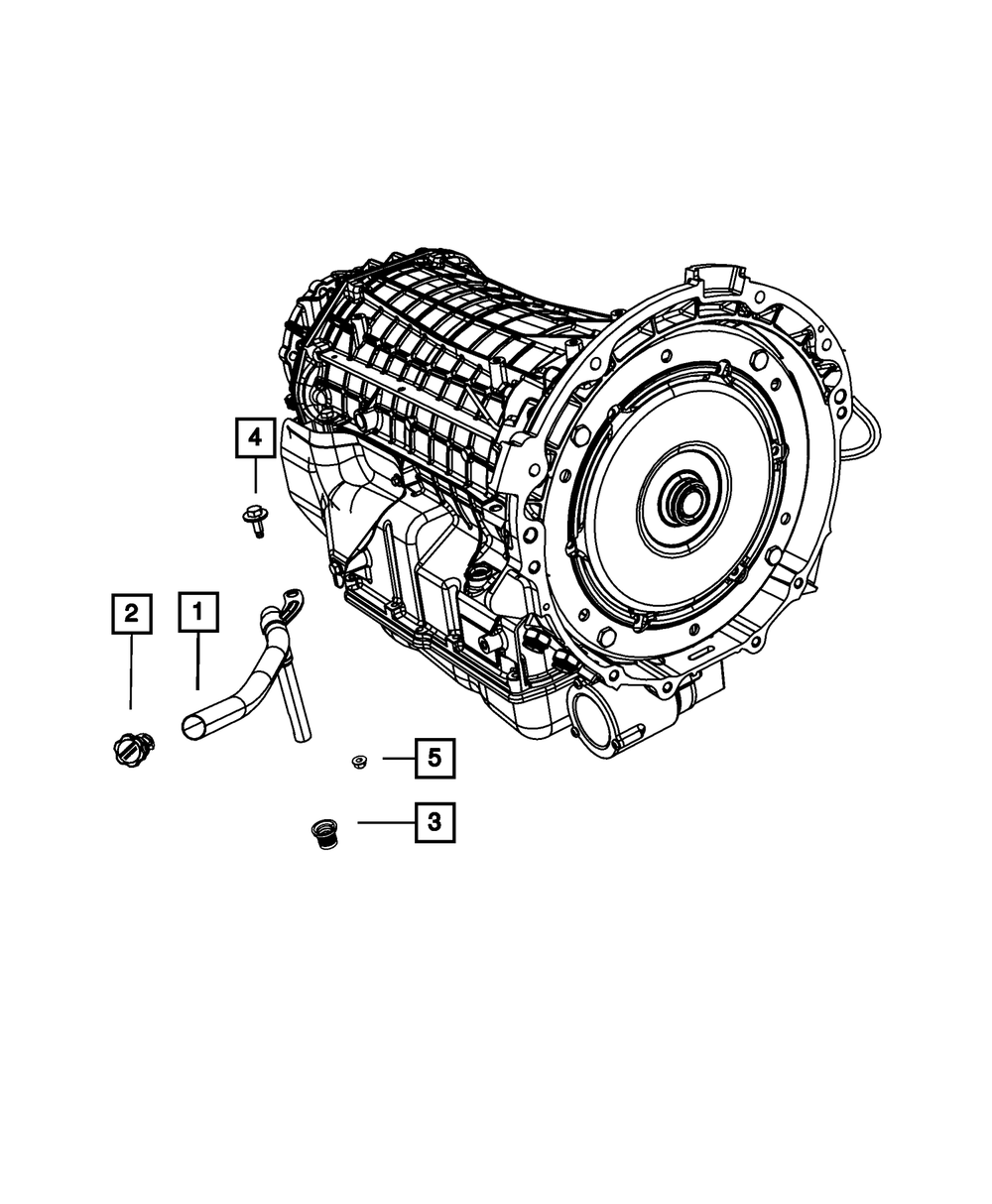 4

2

1

5

3