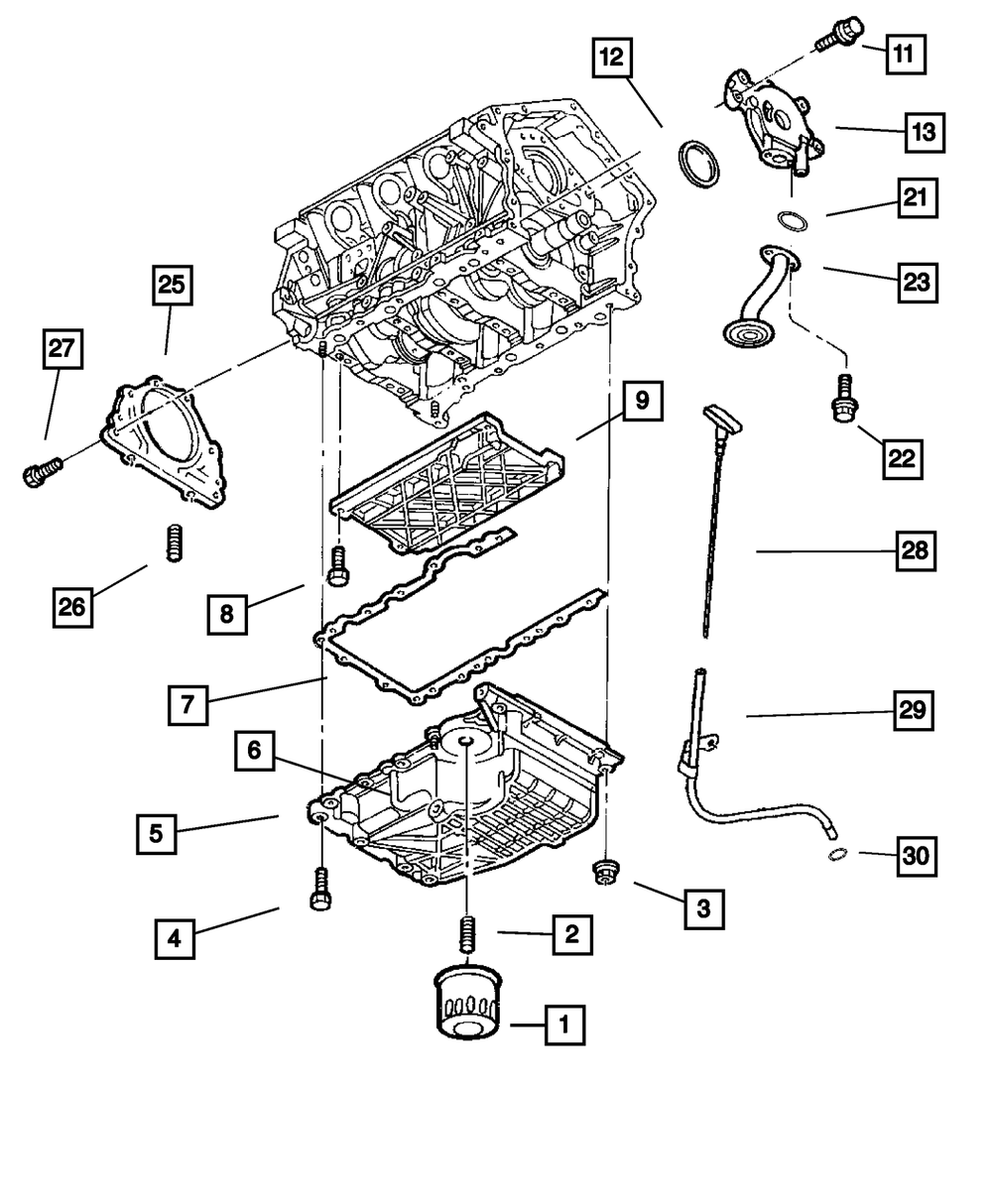 12
11
13
21
23
25
27
22
9
28
26
8
7
29
6
5
30
3
4
2
1