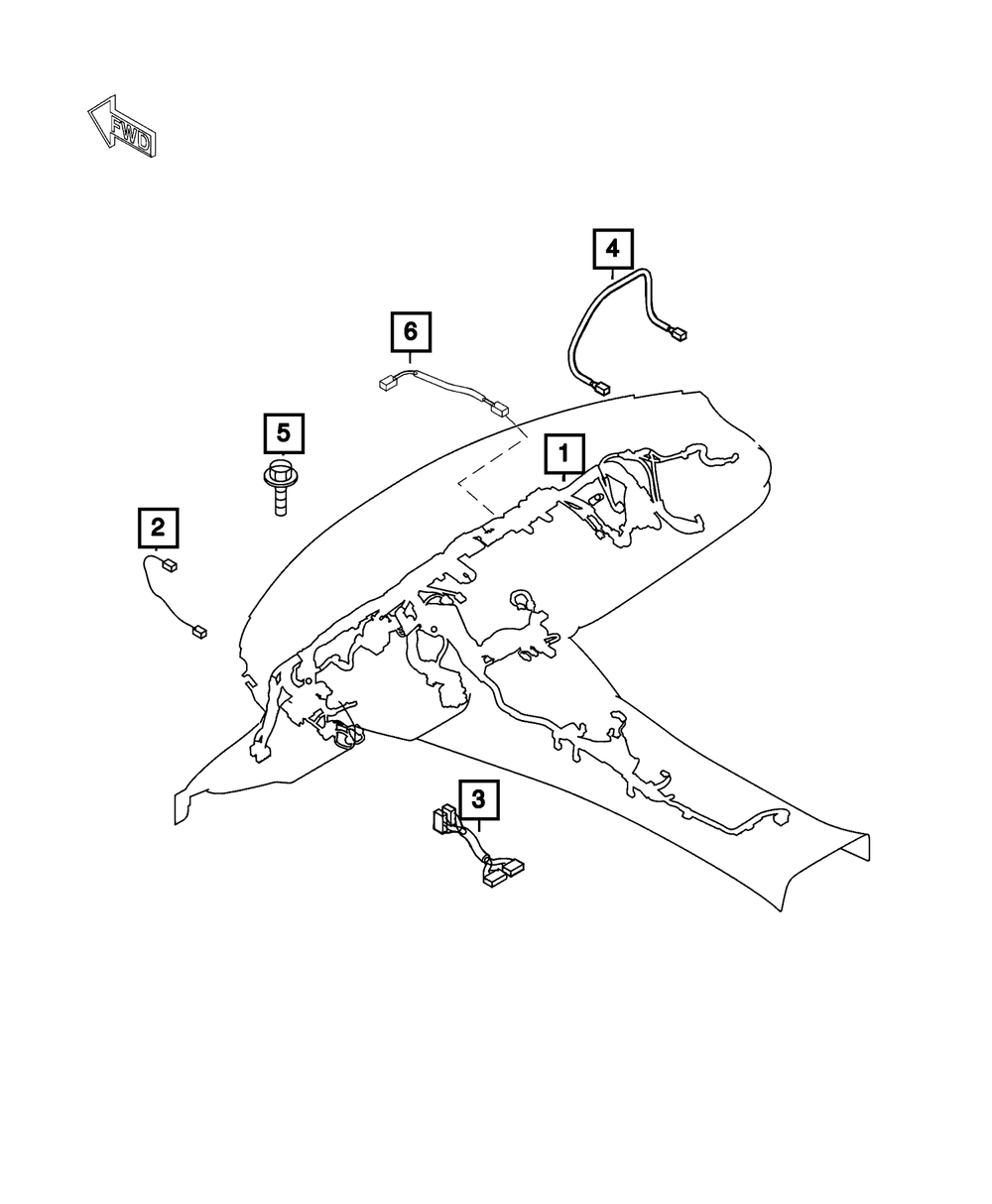 FWD

4

6

5

1

2

3