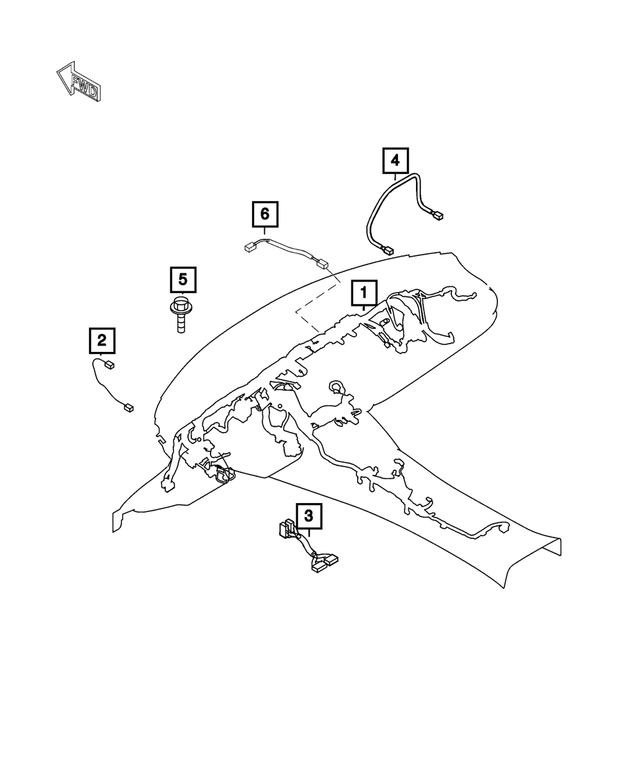 FWD
4
6
5
1
2
3