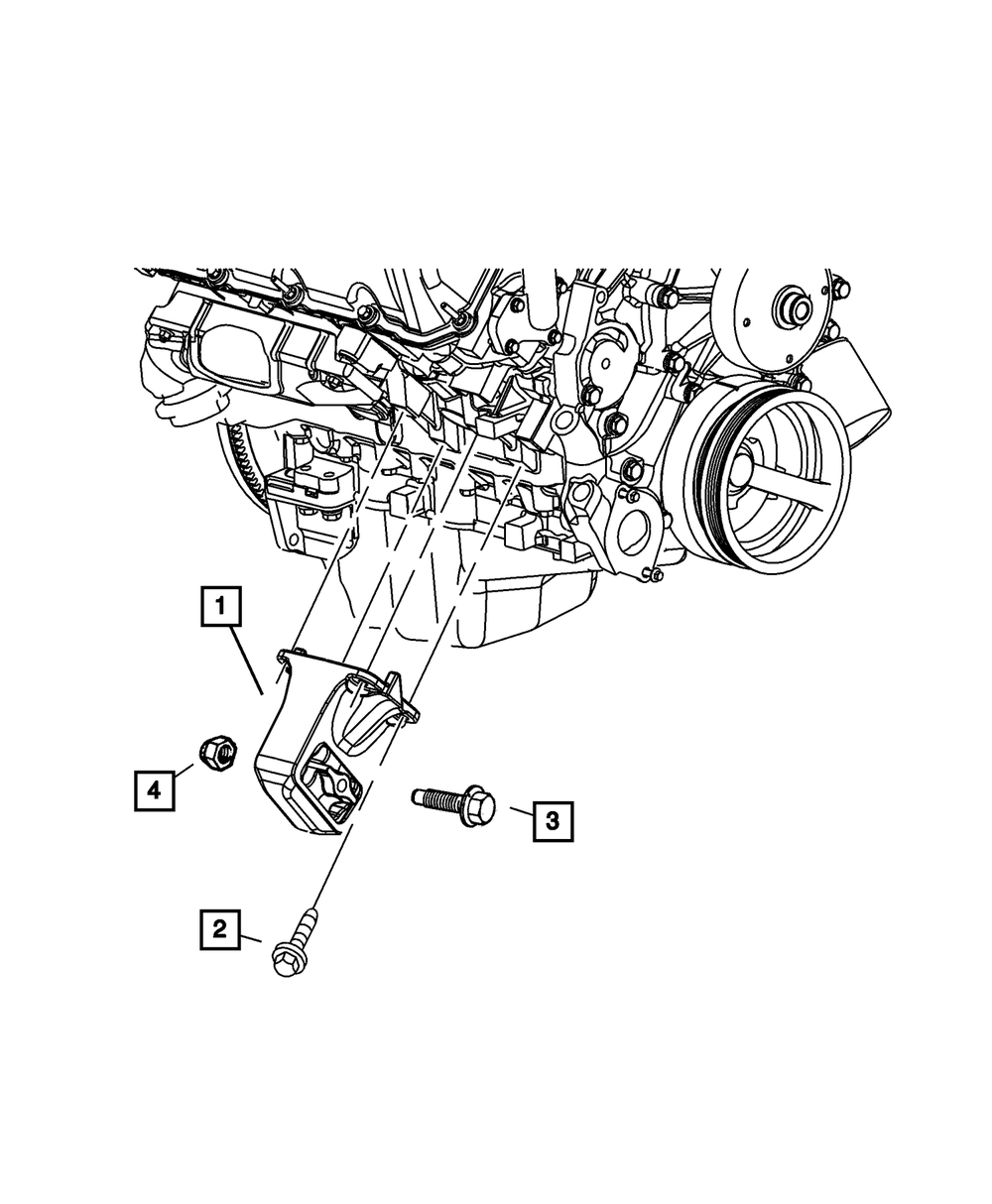 1
4
3
2