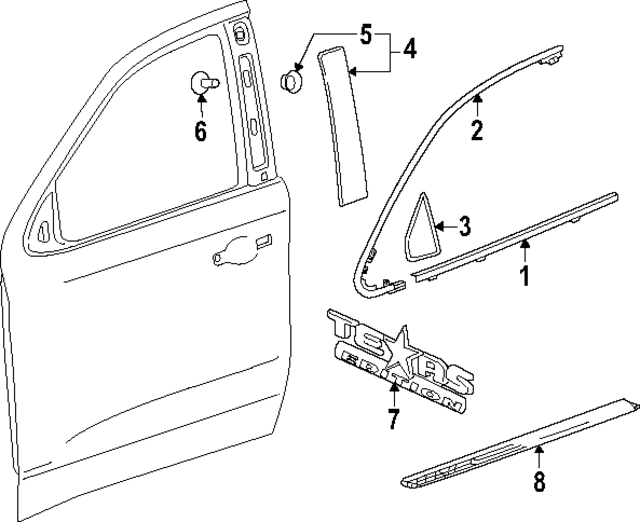 5
4
6
2
3
1
TEXAS
EDITION
7
8