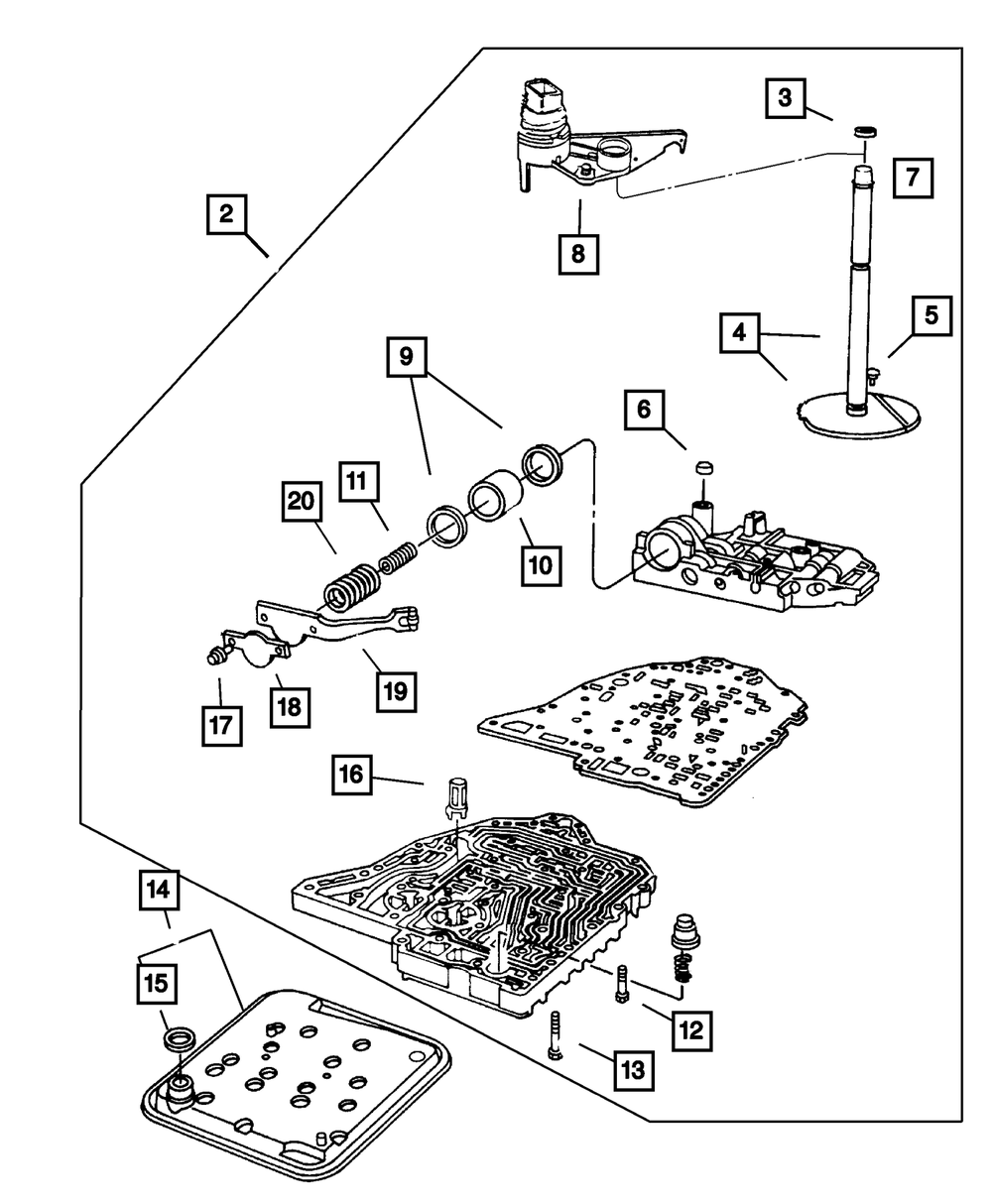 3
7
2
8
4
5
9
6
20
11
10
17
18
19
16
14
15
12
13