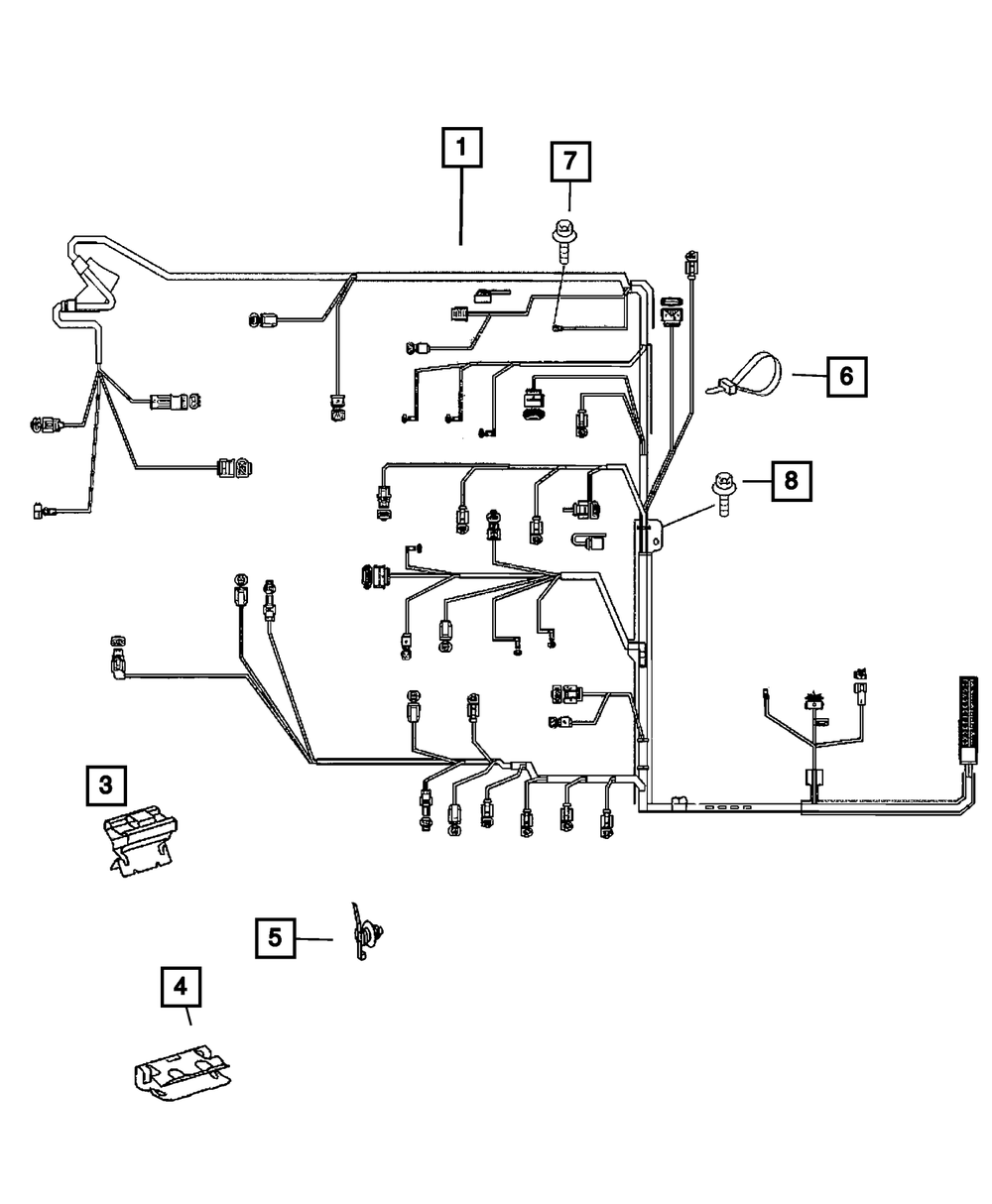 1
7
6
8
3
5
4