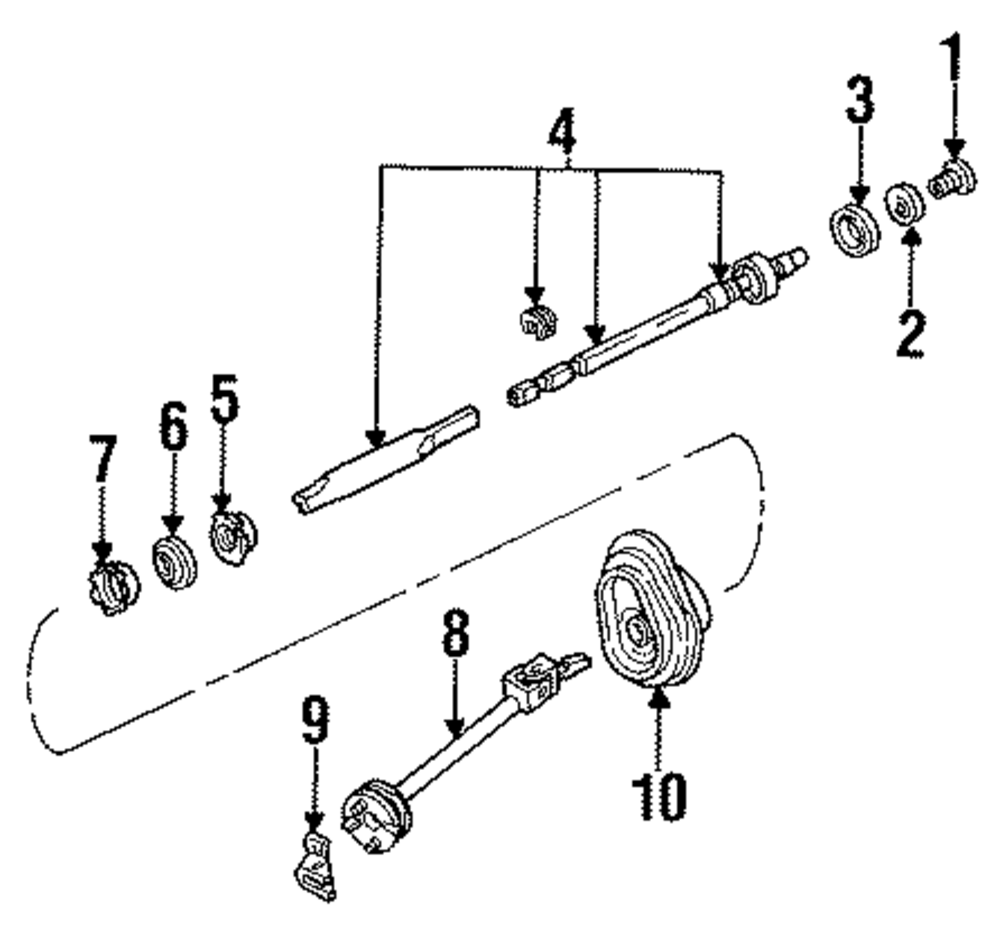 1
3
4
2
5
6
7
8
9
10