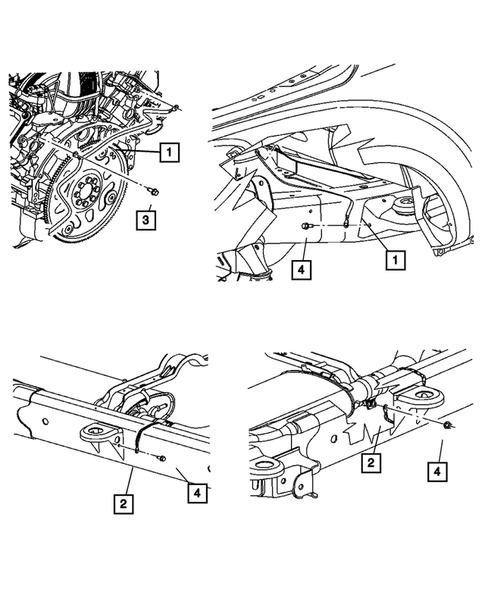 1
3
4
1
2
4
2
4