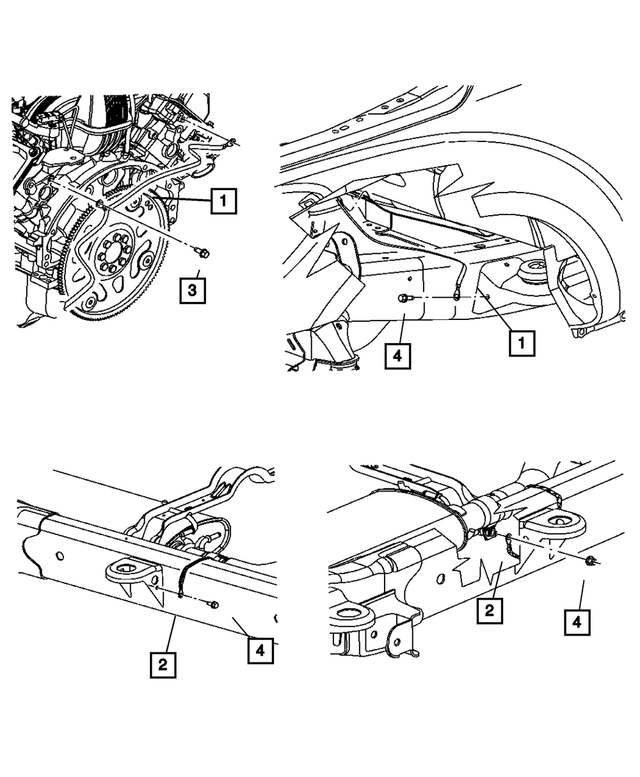 1
3
4
1
2
4
2
4