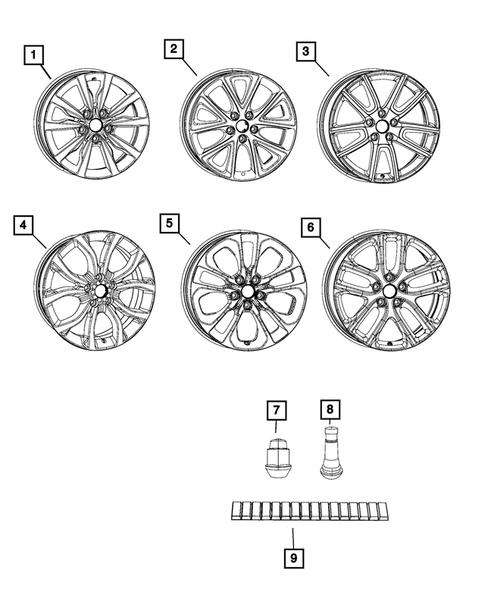 1
2
3
4
5
6
7
8
9