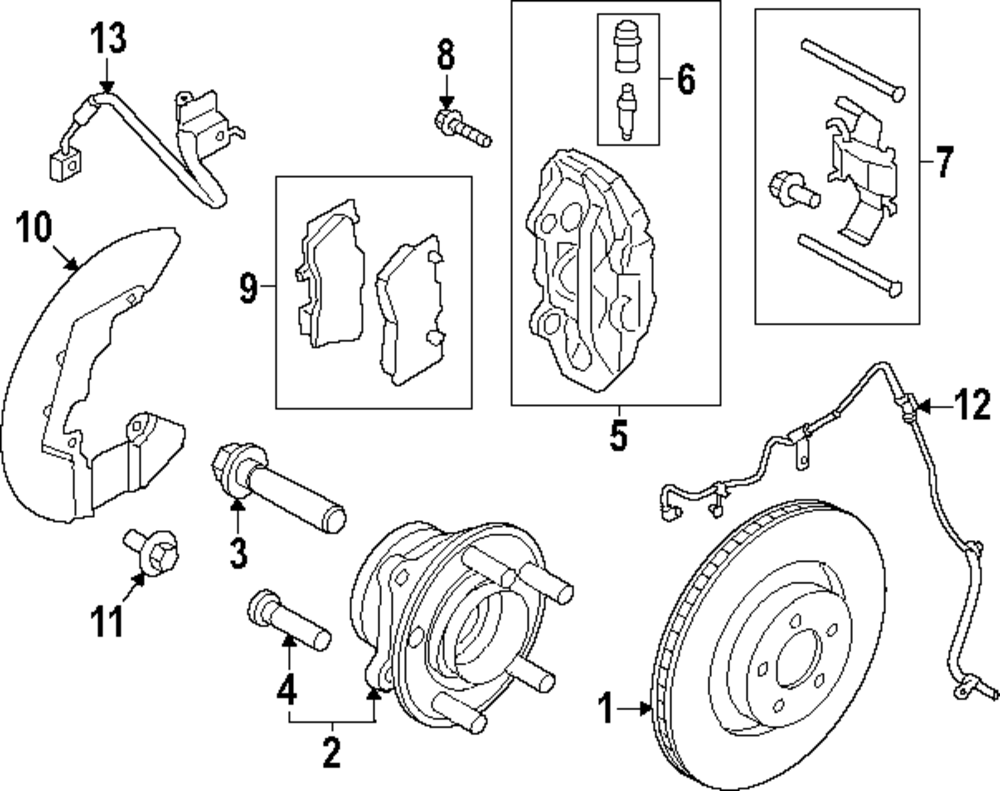 13
8
6
7
10
9
5
12
3
11
4
2
1