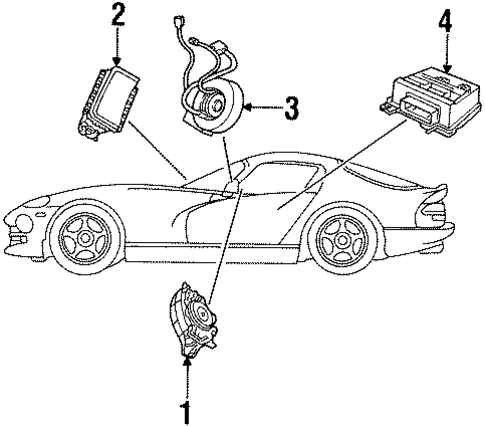 2
3
4
1