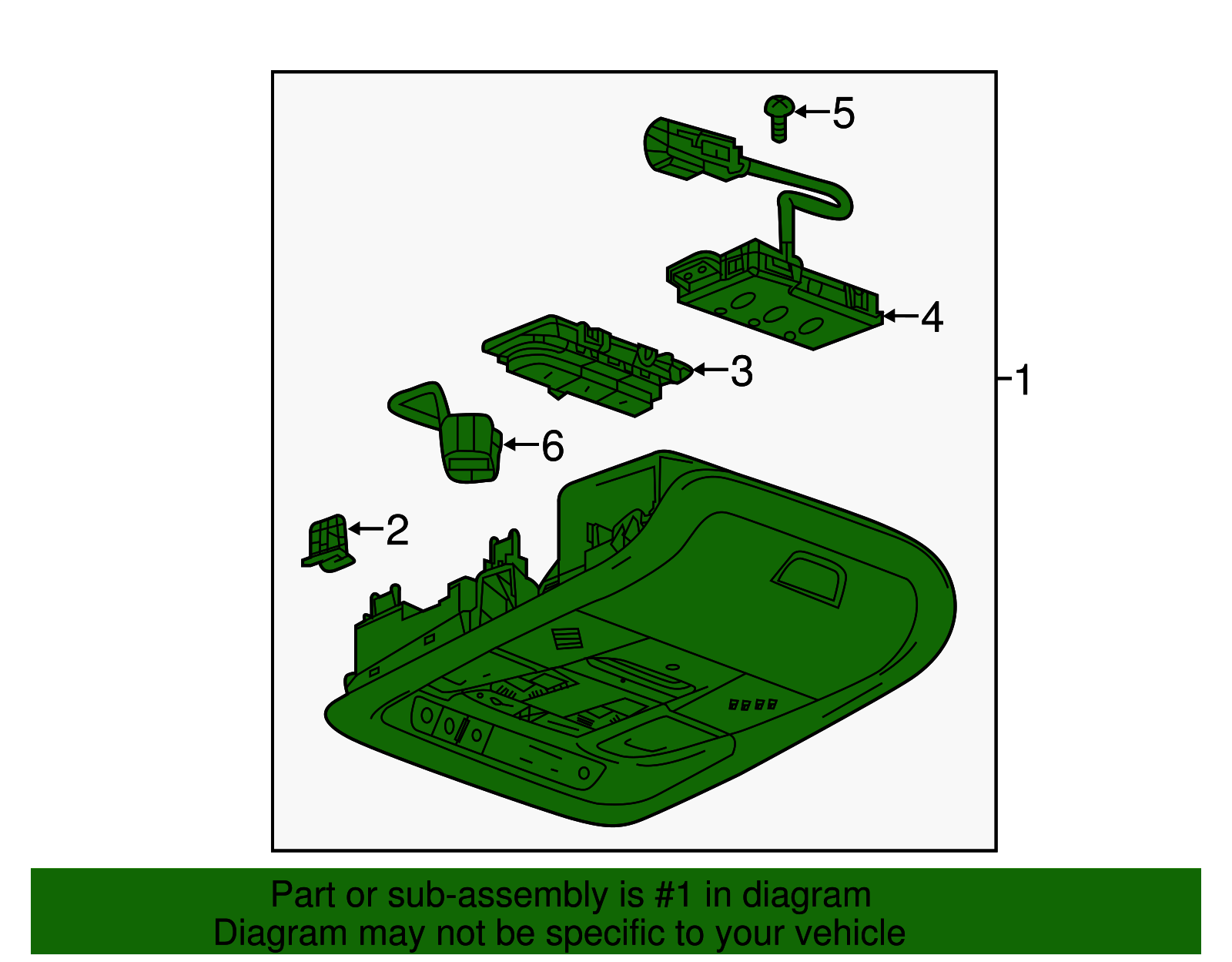 5
4
3
1
6
2

Part or sub-assembly is #1 in diagram
Diagram may not be specific to your vehicle