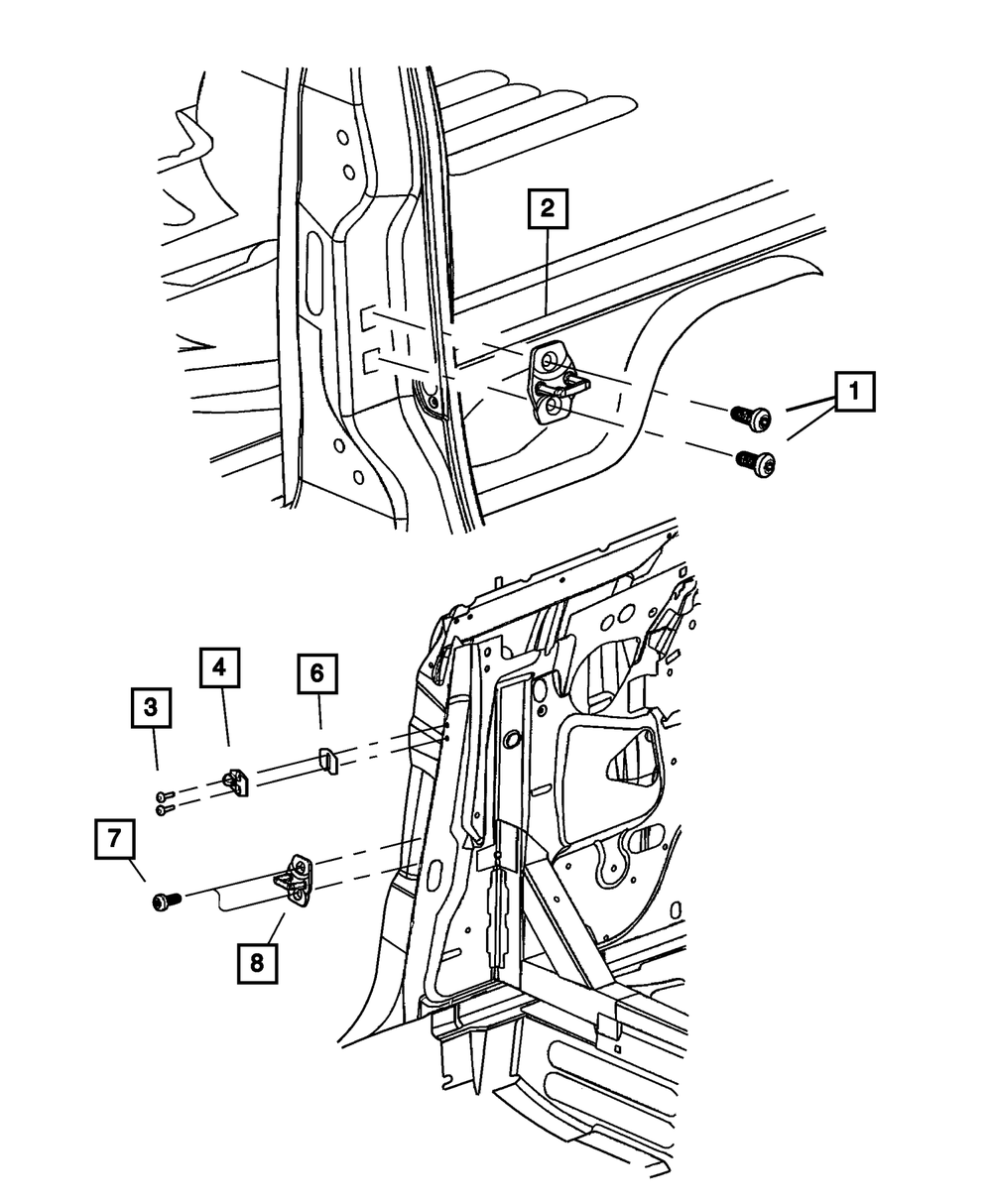 2

1

4

6

3

7

8