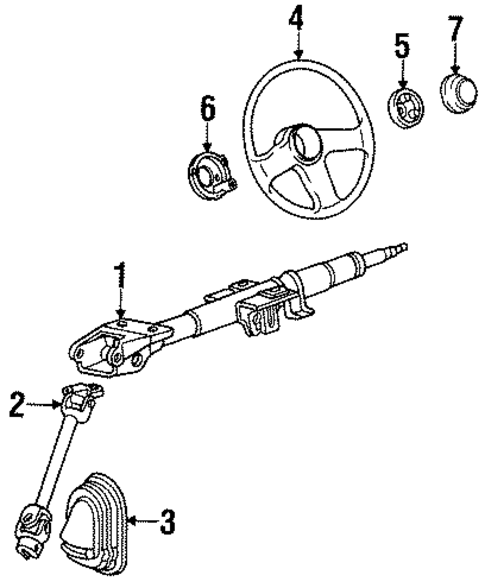 4
5
7
6
1
2
3