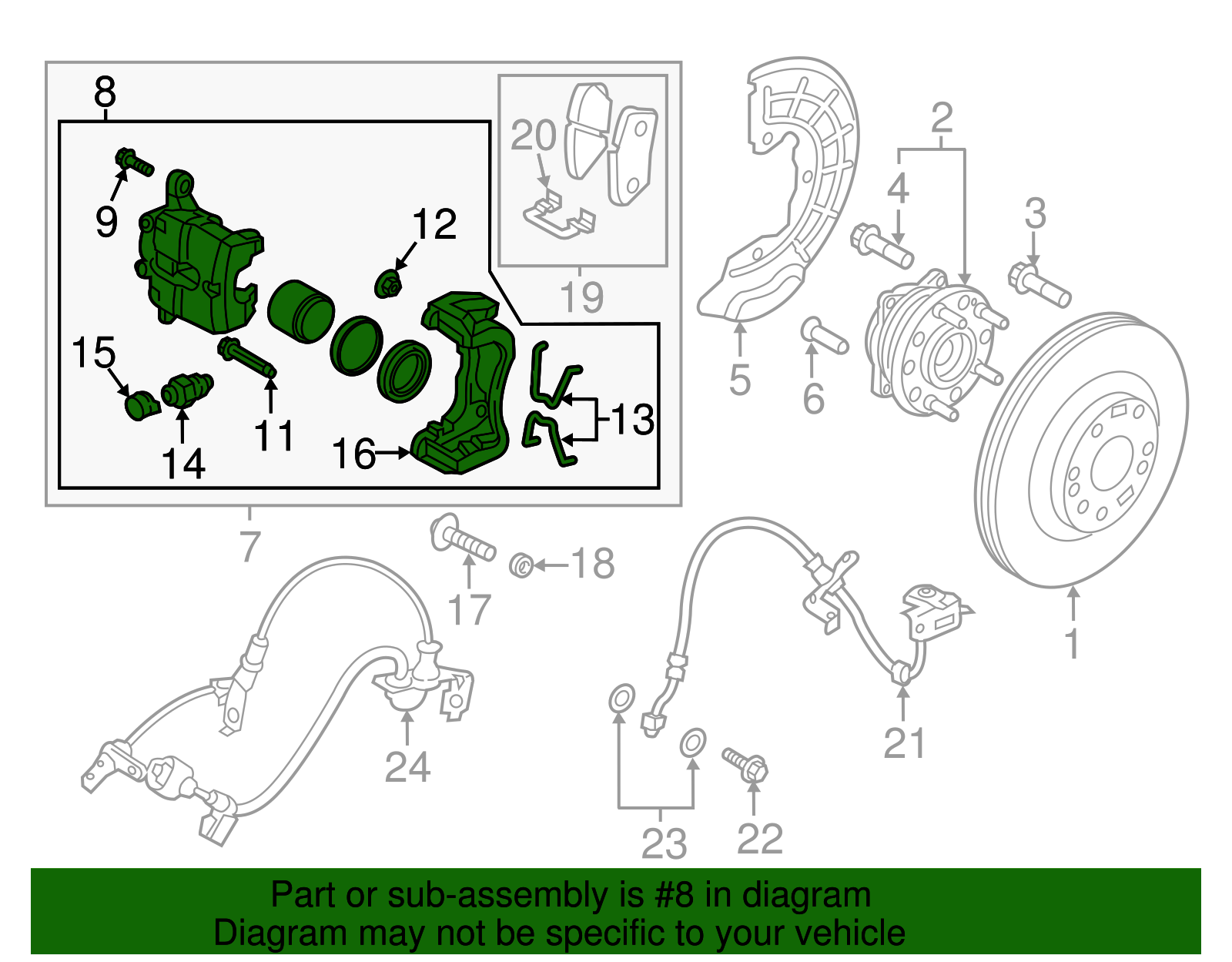 8
9
12
15
14
11
16
13
20
19
7
2
4
3
5
6
1
17
18
24
21
23
22

Part or sub-assembly is #8 in diagram
Diagram may not be specific to your vehicle