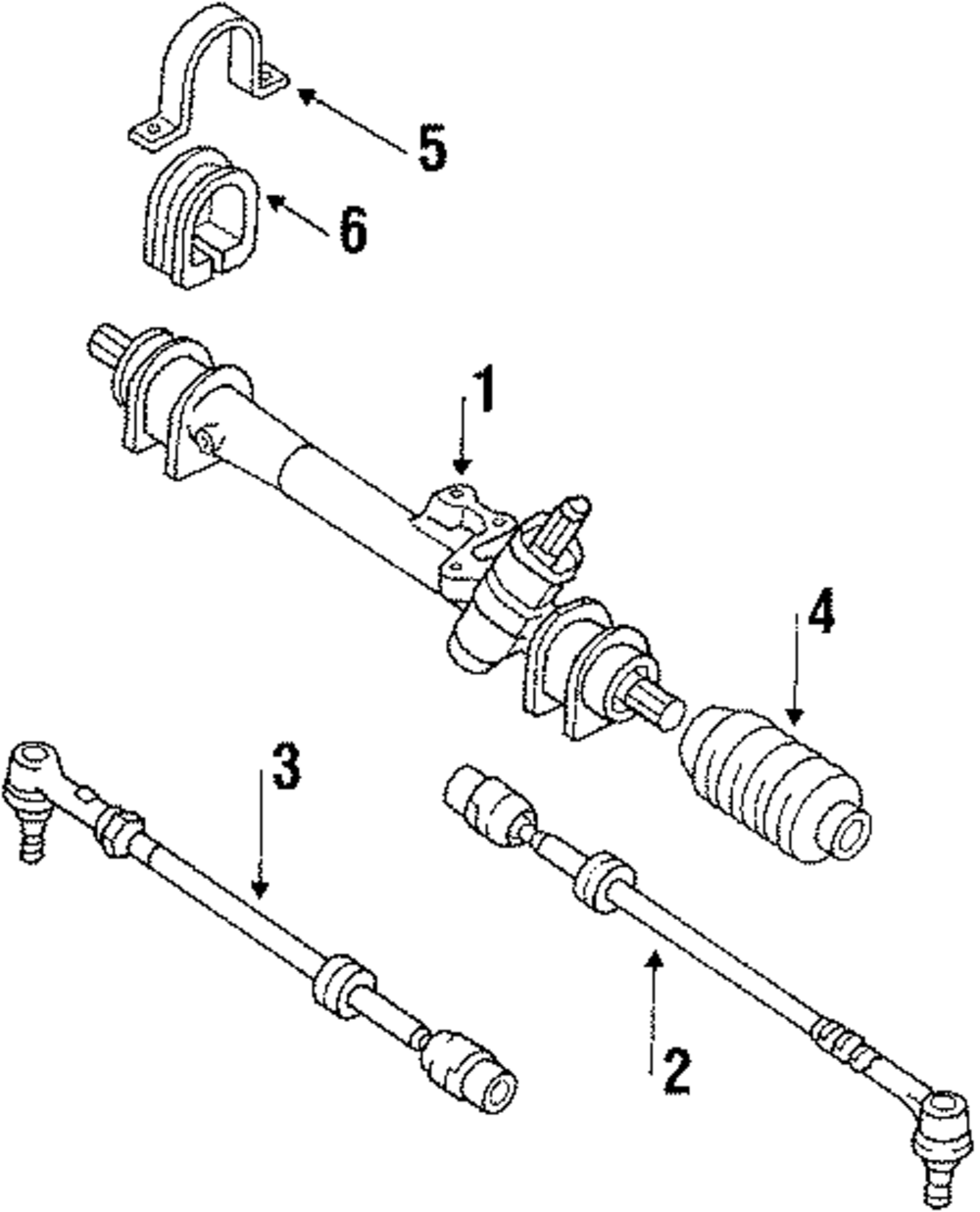 5
6
1
4
3
2