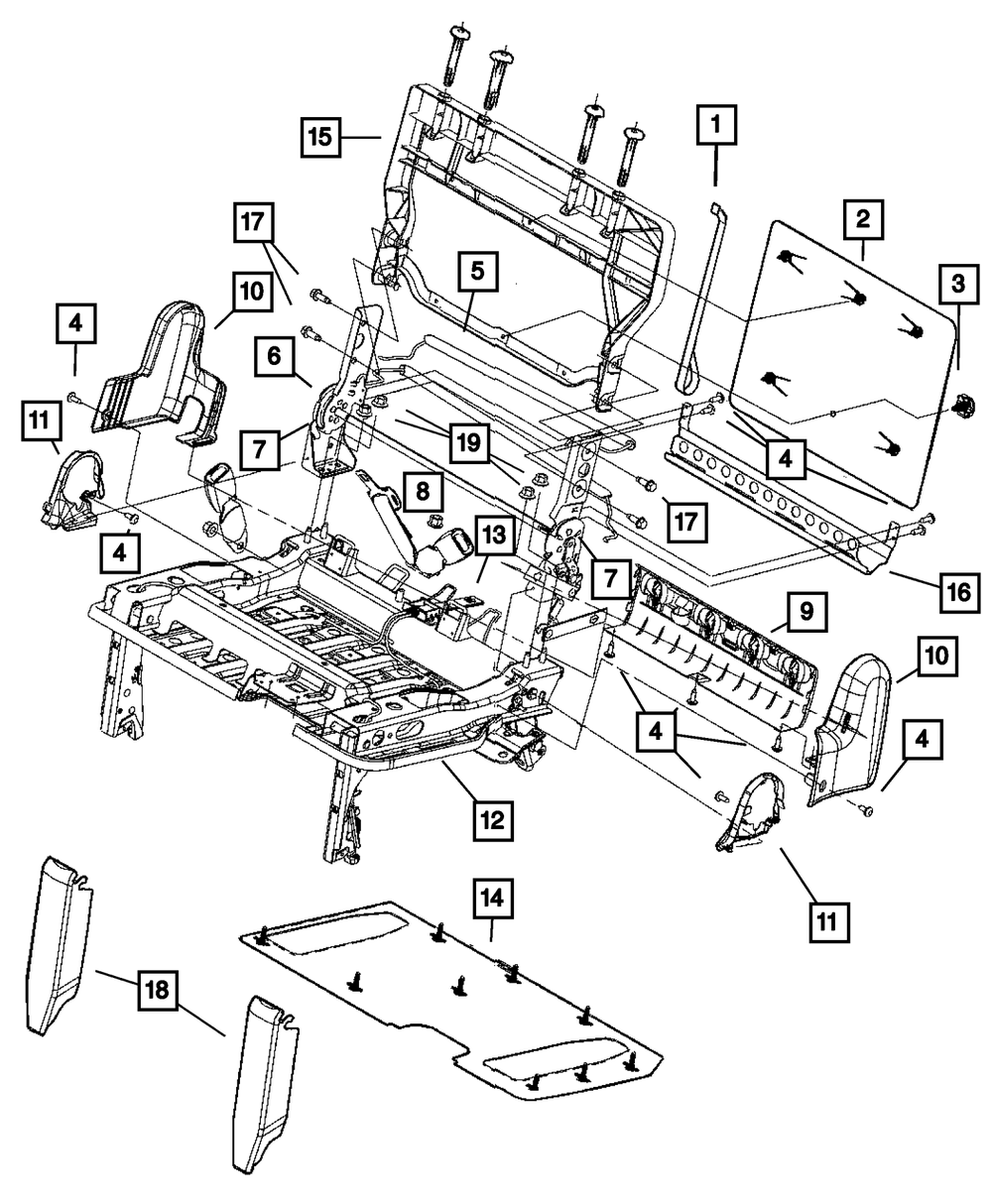 15
1
2
3
17
10
5
4
6
11
7
19
4
8
17
4
13
7
16
9
10
4
4
12
11
14
18