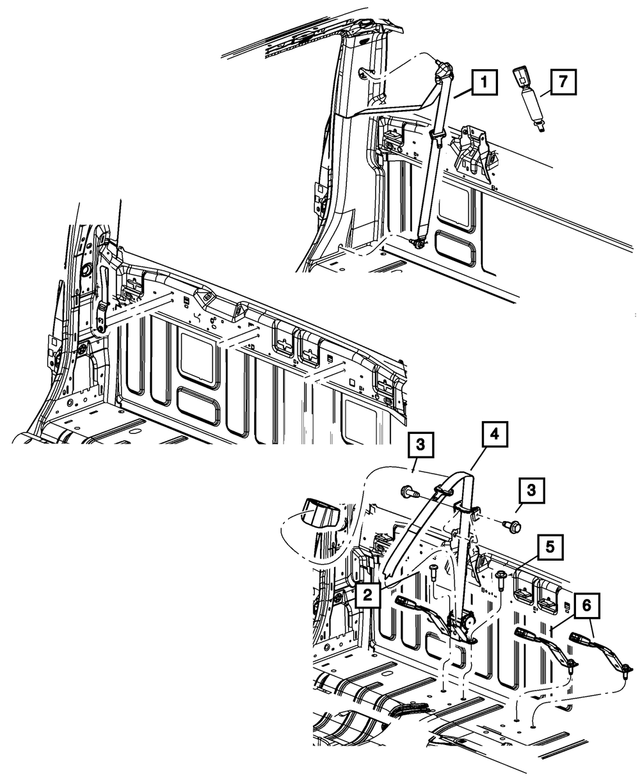 1
7
3
4
3
5
2
6