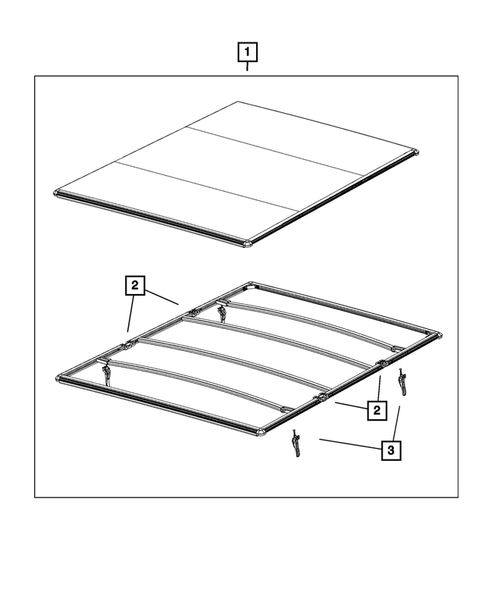 1
2
2
3