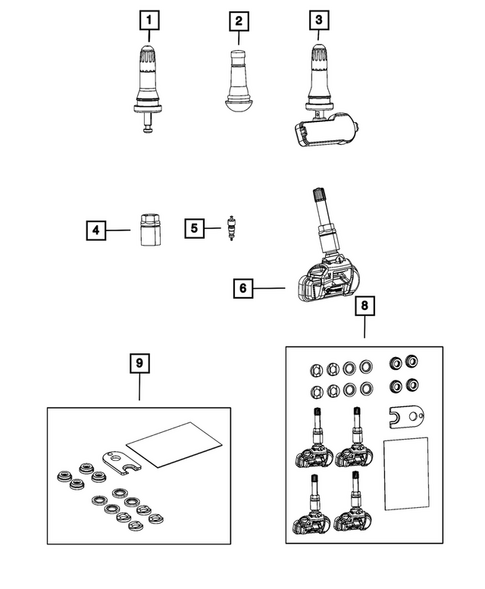 1
2
3
4
5
6
8
9