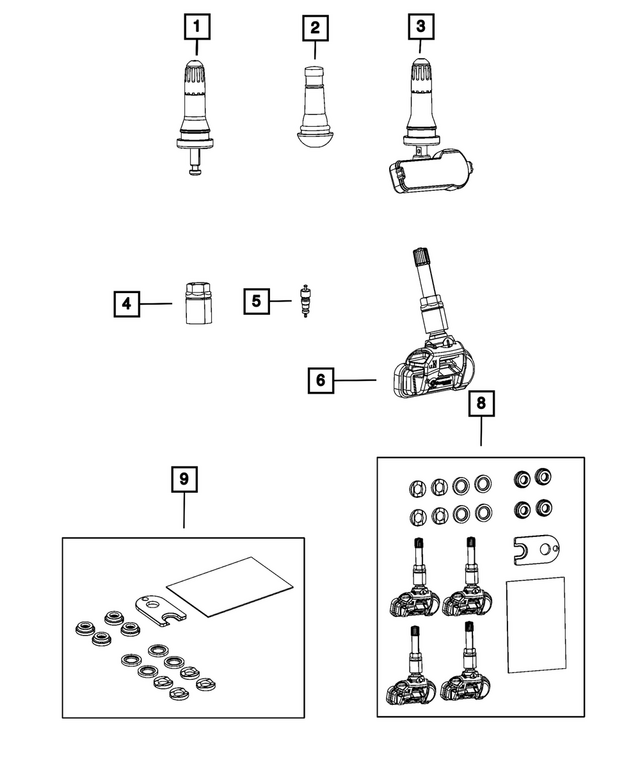 1
2
3
4
5
6
8
9