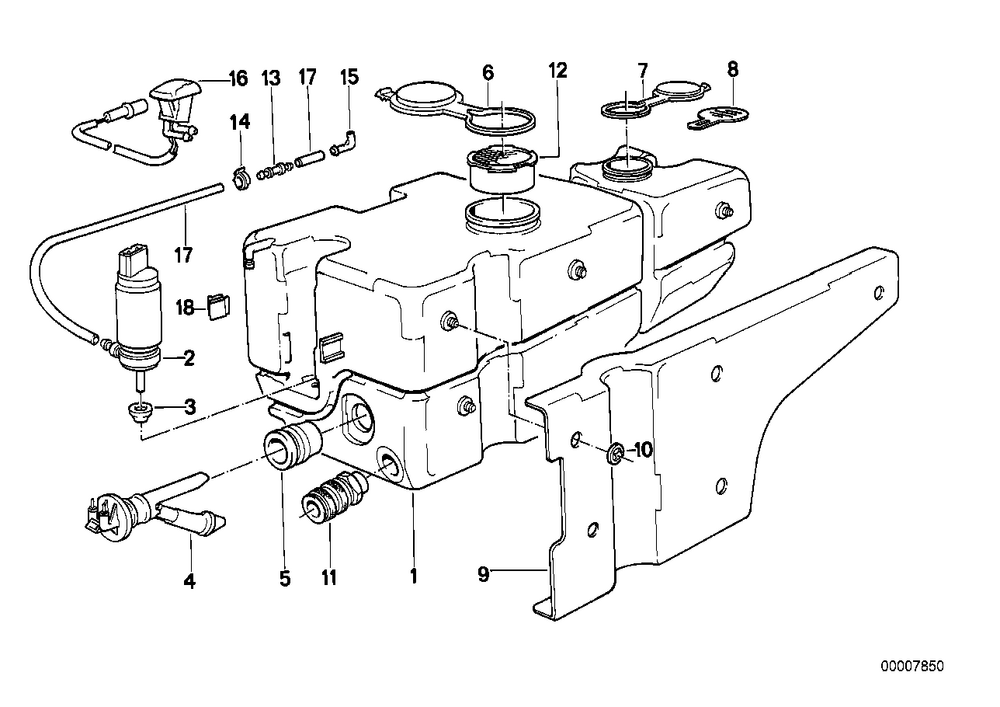 16
13
17
15
6
12
7
8
14
17
18
2
3
10
4
5
11
1
9
00007850