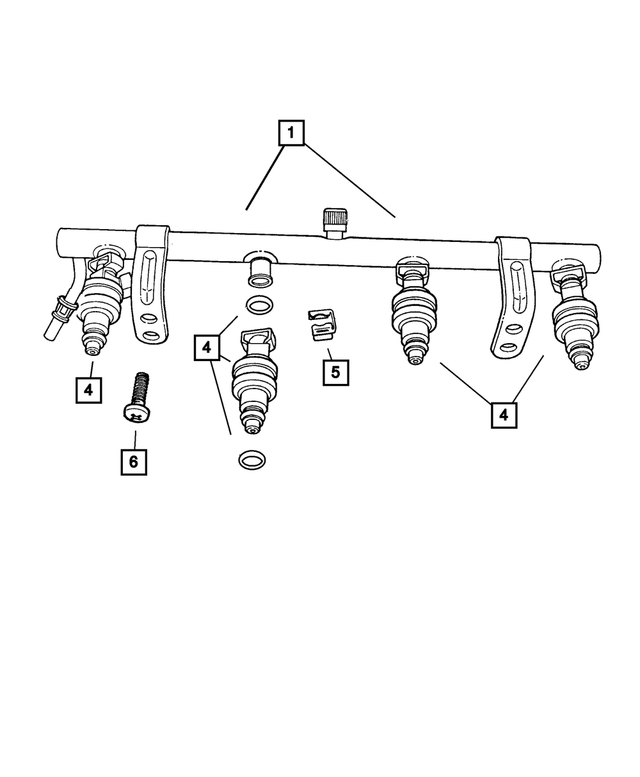 1
4
4
5
4
6