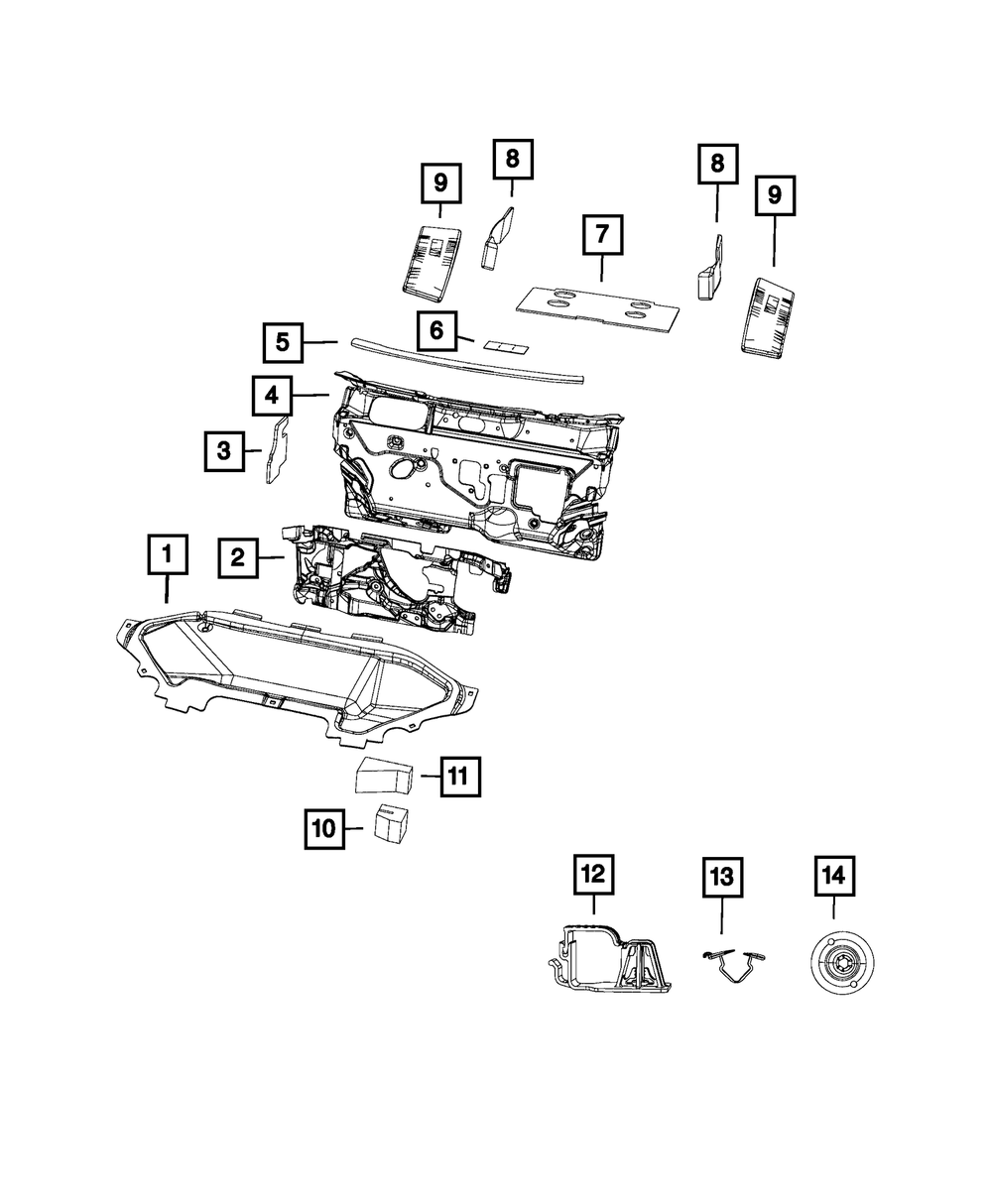 9
8
8
9
7
5
6
4
3
1
2
11
10
12
13
14