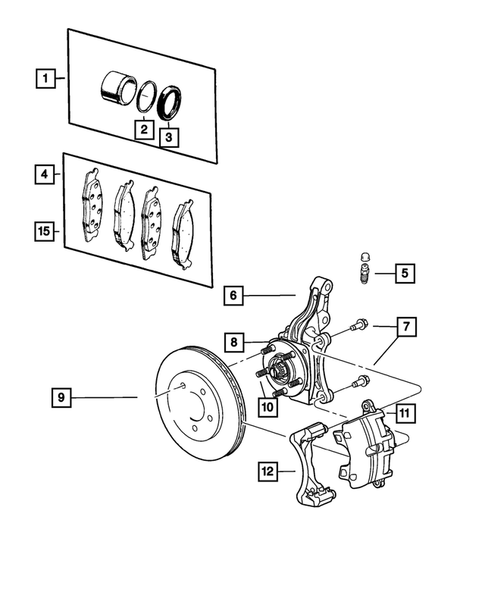 1
2
3
4
15
5
6
7
8
9
10
11
12