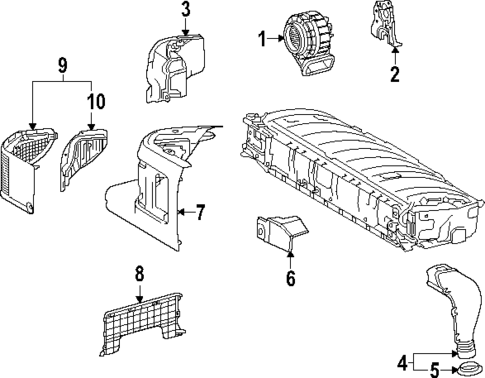 3
1
2
9
10
7
6
8
4
5