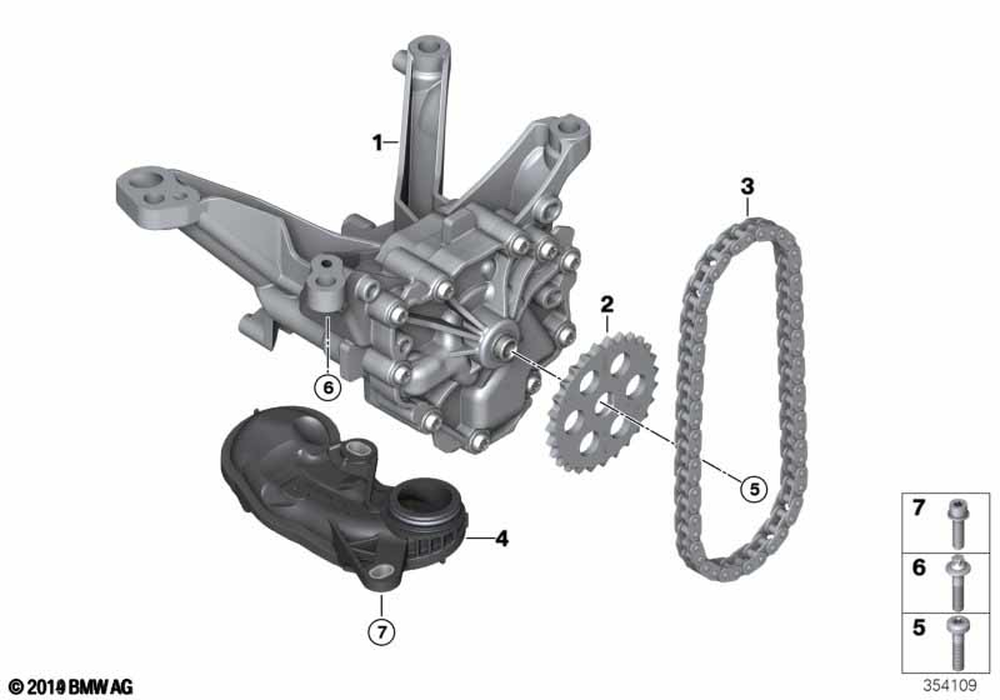 1
3
2
6
5
4
7
7
6
5
© 2019 BMW AG
354109