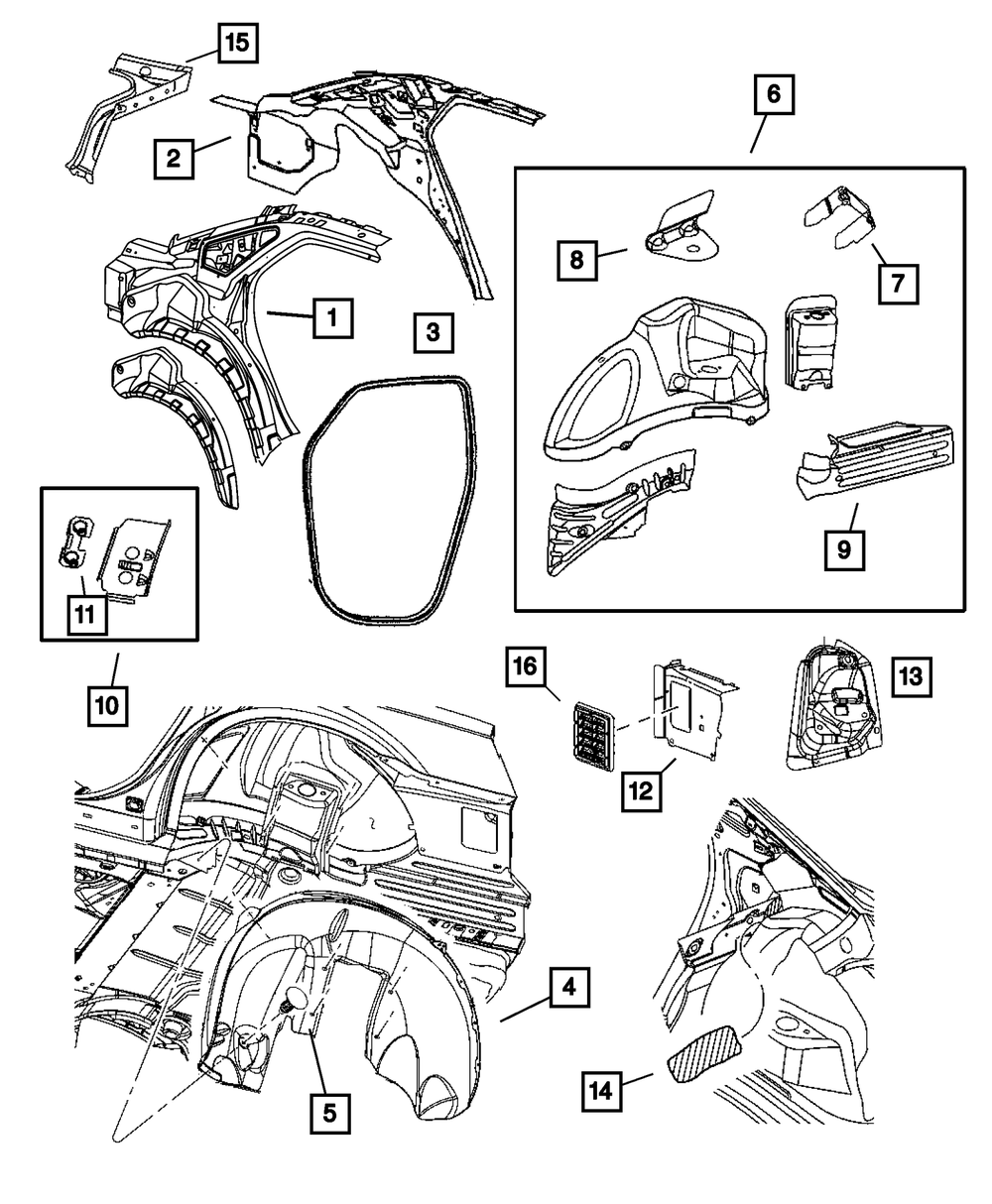 15
2
6
8
7
1
3
9
11
10
16
13
12
4
5
14